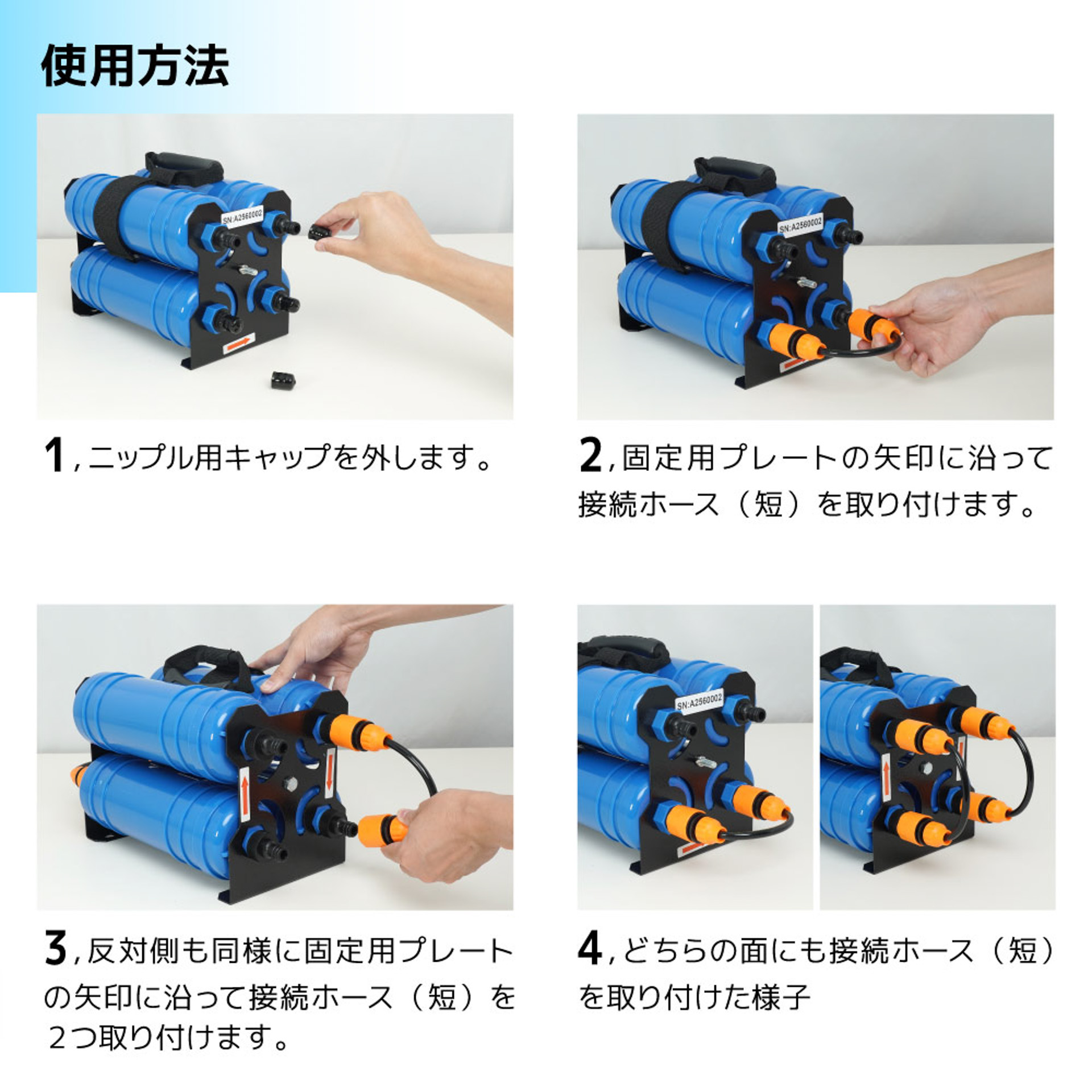 使用方法

SN:A2560002

1, ニップル用キャップを外します。

SN:A2560002

2, 固定用プレートの矢印に沿って接続ホース（短）を取り付けます。

3, 反対側も同様に固定用プレートの矢印に沿って接続ホース（短）を２つ取り付けます。

SN:A2560002

4, どちらの面にも接続ホース（短）を取り付けた様子