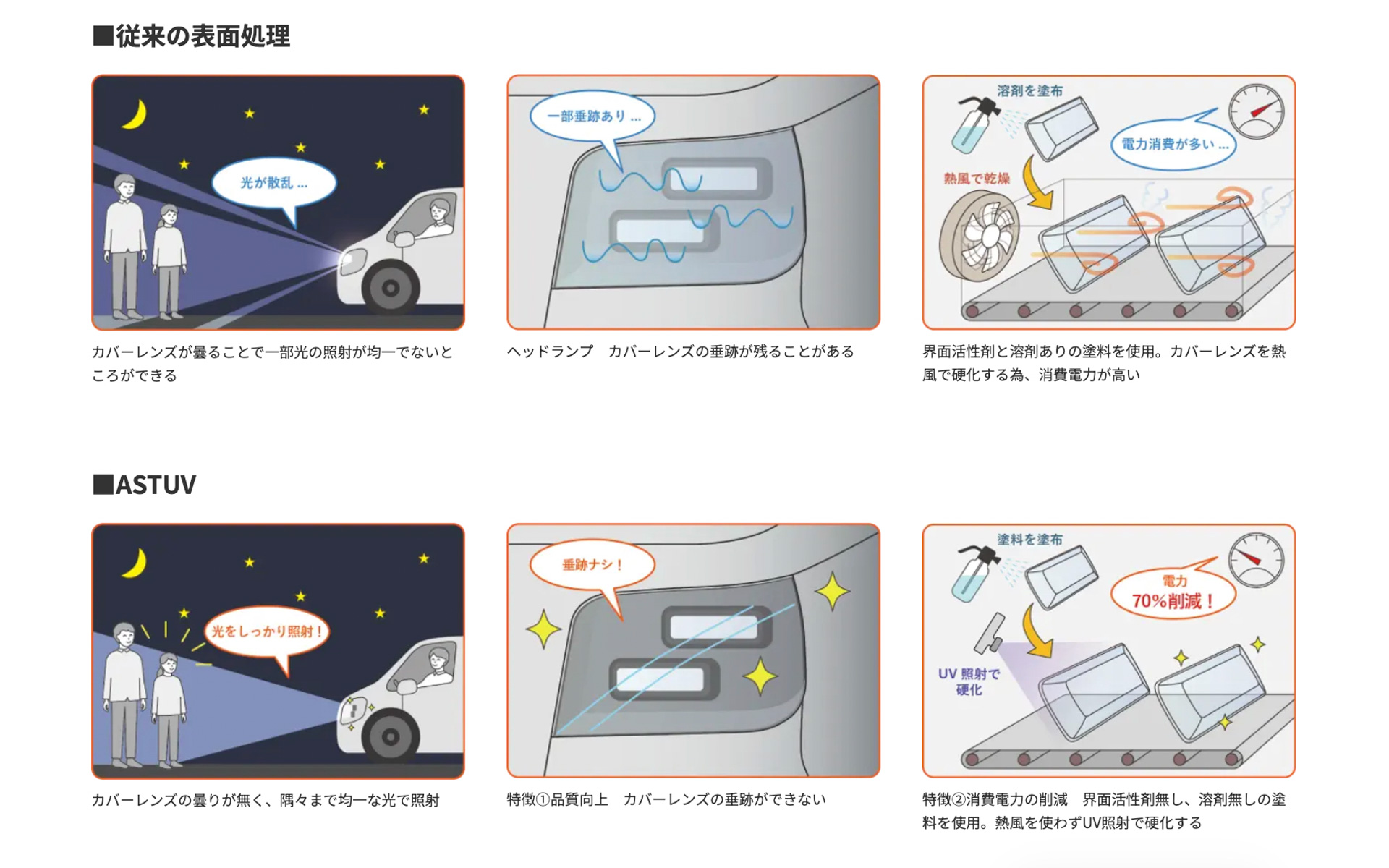 ■従来の表面処理

光が散乱 ...

カバーレンズが曇ることで一部光の照射が均一でないところができる

一部垂跡あり ...

ヘッドランプ　カバーレンズの垂跡が残ることがある

溶剤を塗布

電力消費が多い ...

熱風で乾燥

界面活性剤と溶剤ありの塗料を使用。カバーレンズを熱風で硬化する為、消費電力が高い

■ASTUV

光をしっかり照射！

カバーレンズの曇りが無く、隅々まで均一な光で照射

垂跡ナシ！

特徴①品質向上　カバーレンズの垂跡ができない

塗料を塗布

電力 70%削減！

UV 照射で硬化

特徴②消費電力の削減　界面活性剤無し、溶剤無しの塗料を使用。熱風を使わずUV照射で硬化する