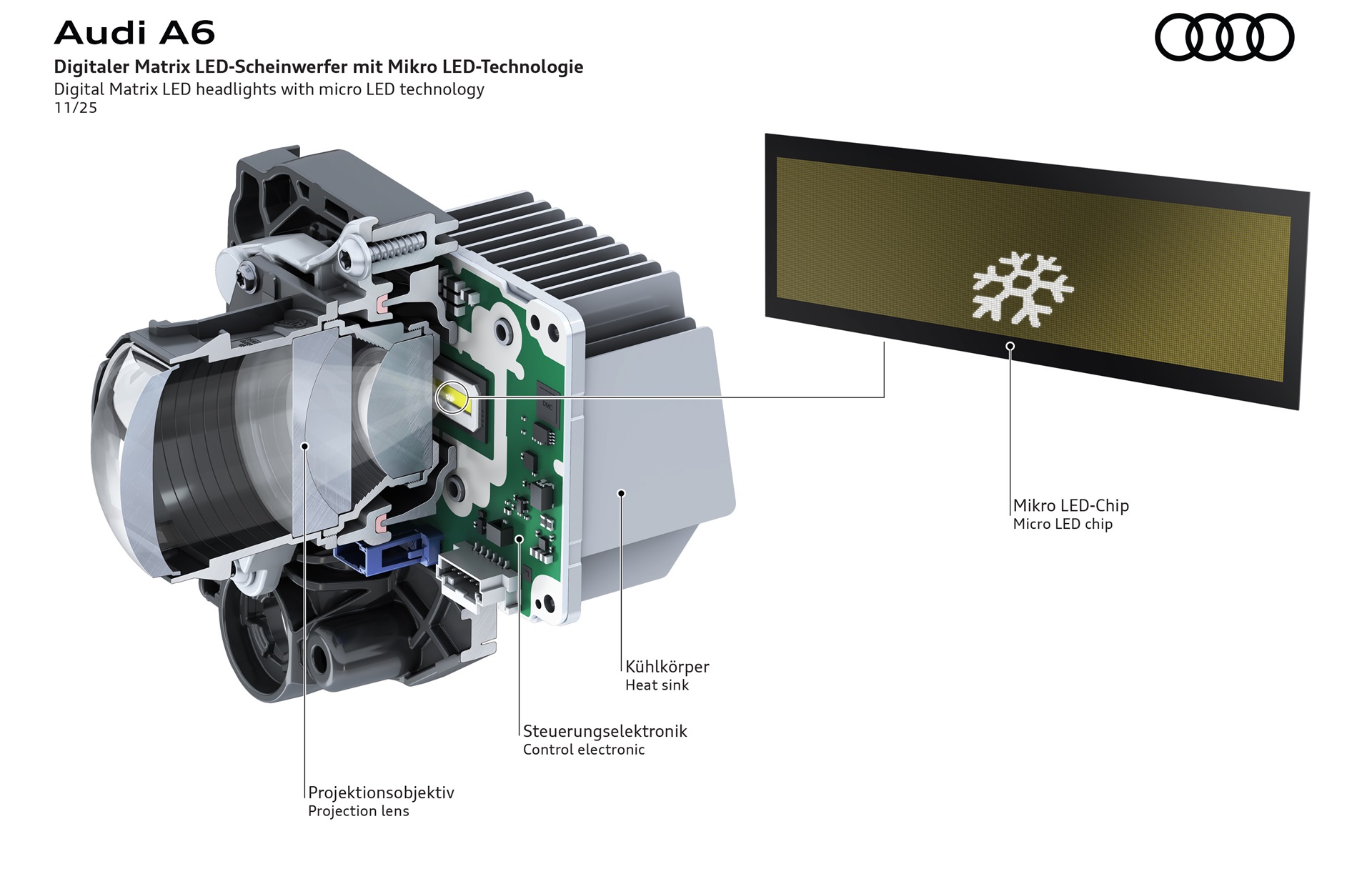 Audi A6

Digitaler Matrix LED-Scheinwerfer mit Mikro LED-Technologie
Digital Matrix LED headlights with micro LED technology
11/25

Mikro LED-Chip
Micro LED chip

Kühlkörper
Heat sink

Steuerungselektronik
Control electronic

Projektionsobjektiv
Projection lens