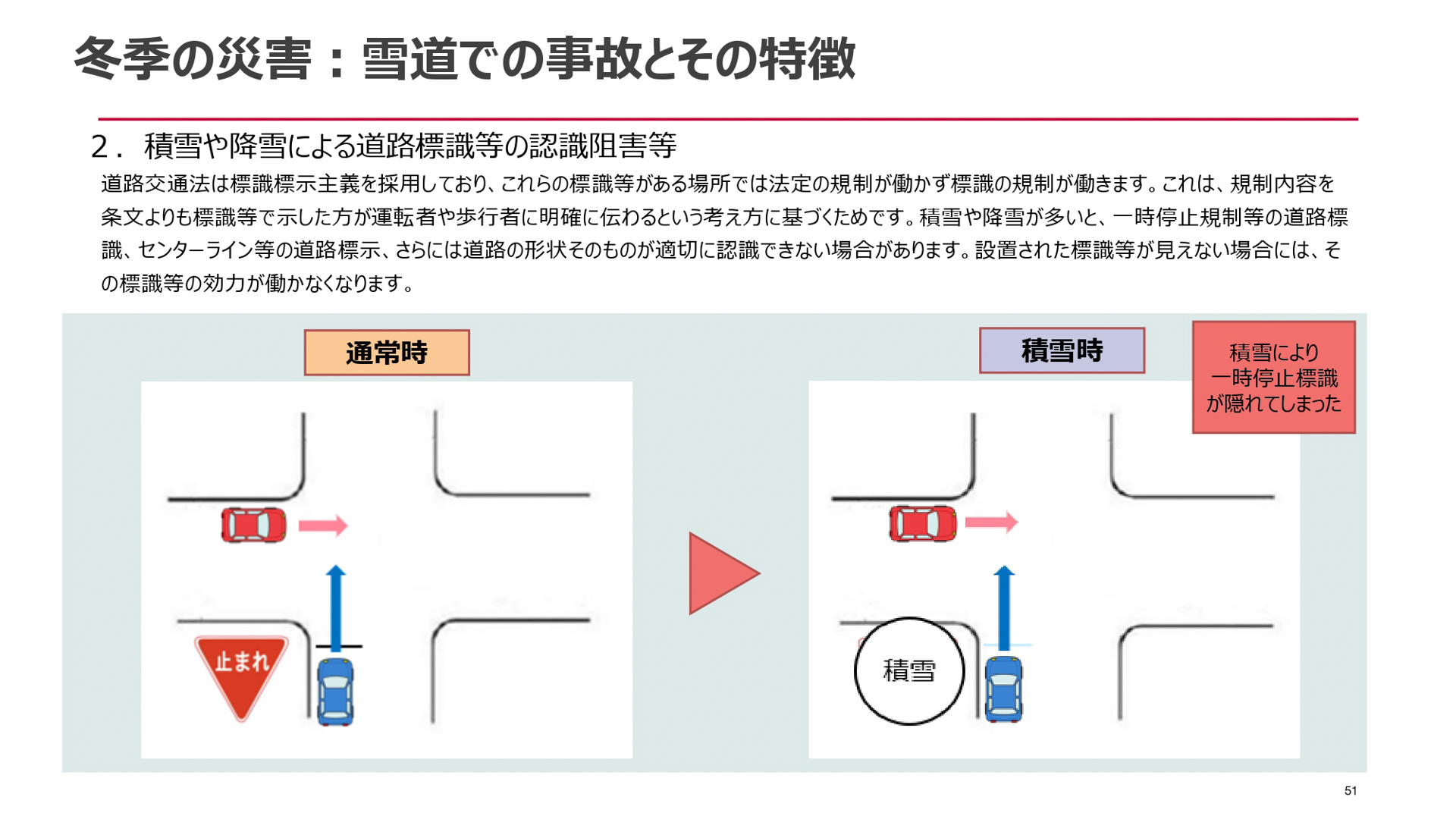 冬季の災害：雪道での事故とその特徴

2．積雪や降雪による道路標識等の認識阻害等

道路交通法は標識標示主義を採用しており、これらの標識等がある場所では法定の規制が働かず標識の規制が働きます。これは、規制内容を条文よりも標識等で示した方が運転者や歩行者に明確に伝わるという考え方に基づくためです。積雪や降雪が多いと、一時停止規制等の道路標識、センターライン等の道路標示、さらには道路の形状そのものが適切に認識できない場合があります。設置された標識等が見えない場合には、その標識等の効力が働かなくなります。

通常時

止まれ

積雪時

積雪により一時停止標識が隠れてしまった

積雪

51