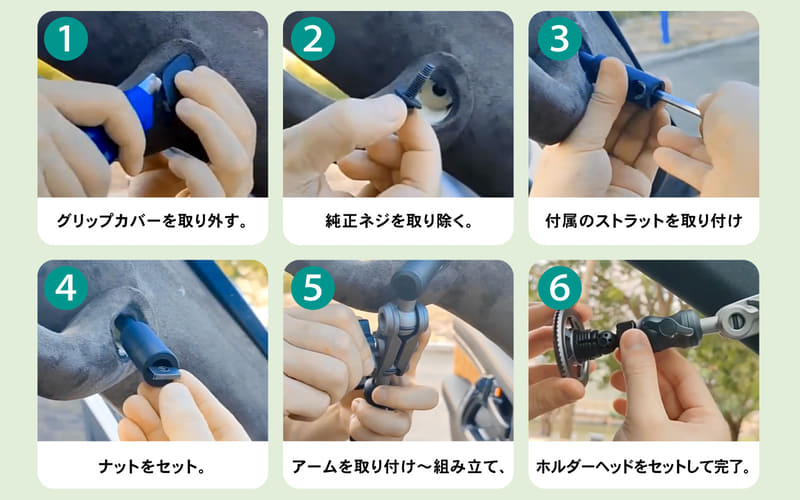 1
グリップカバーを取り外す。

2
純正ネジを取り除く。

3
付属のストラットを取り付け

4
ナットをセット。

5
アームを取り付け～組み立て、

6
ホルダーヘッドをセットして完了。