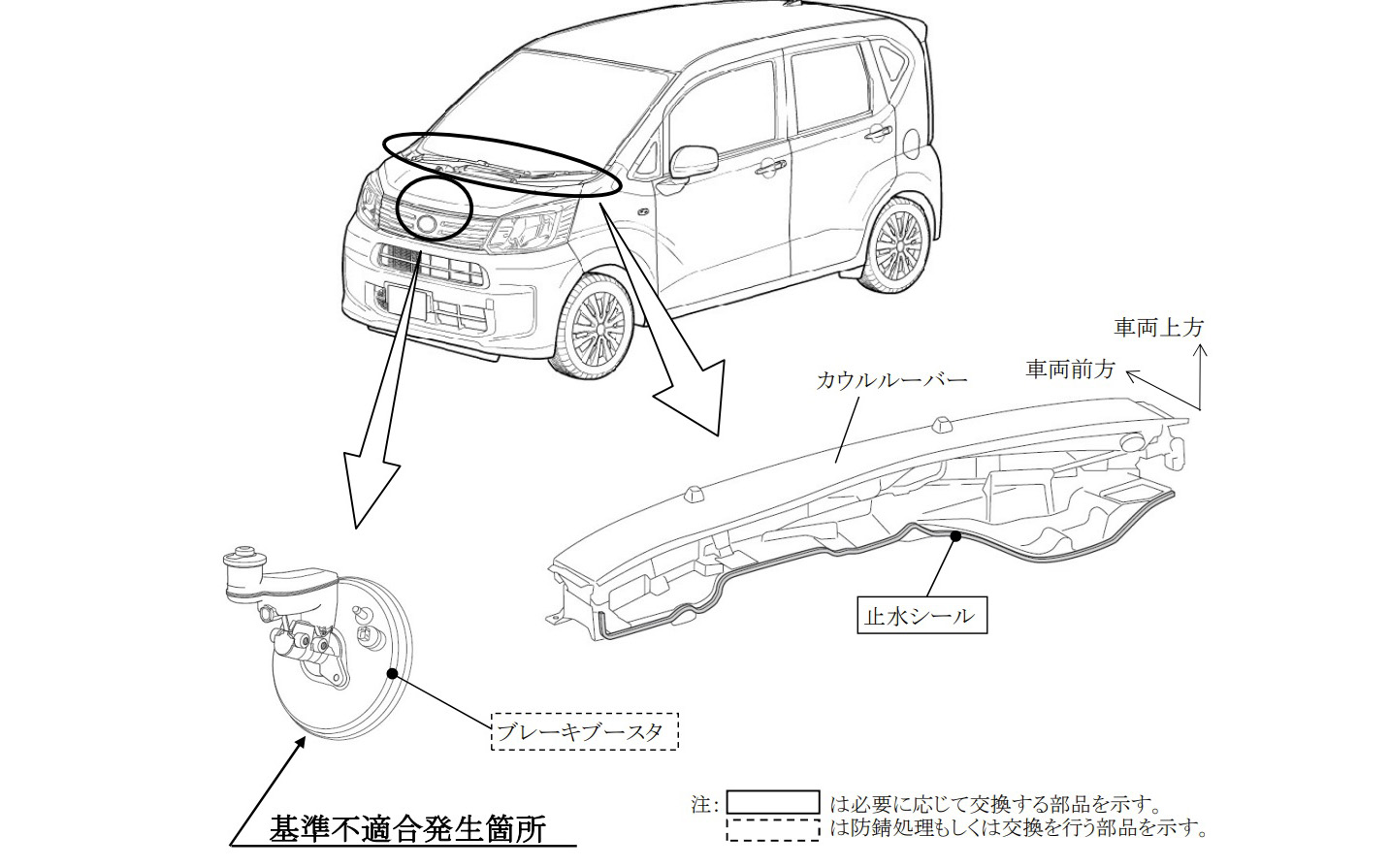 車両上方

車両前方

カウルルーバー

止水シール

ブレーキブースタ

基準不適合発生箇所

注: は必要に応じて交換する部品を示す。
は防錆処理もしくは交換を行う部品を示す。