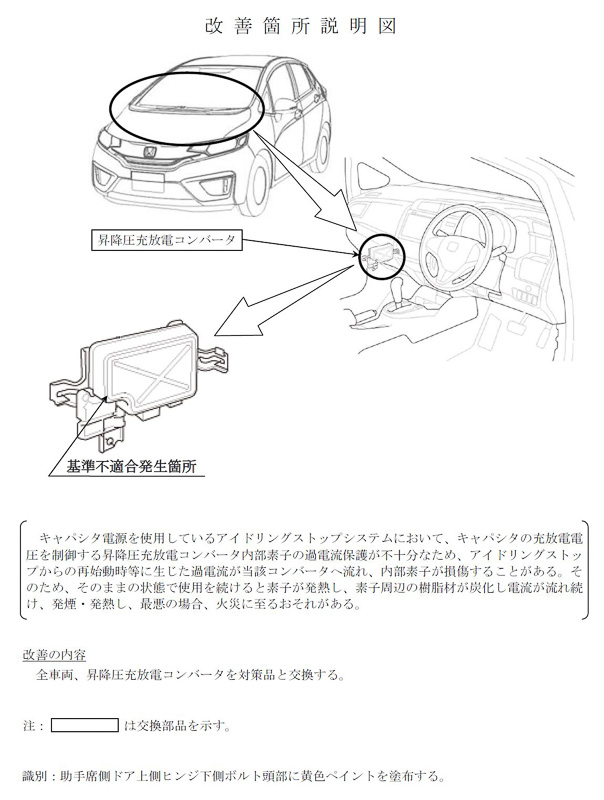 改善箇所説明図

昇降圧充放電コンバータ

基準不適合発生箇所

キャパシタ電源を使用しているアイドリングストップシステムにおいて、キャパシタの充放電電圧を制御する昇降圧充放電コンバータ内部素子の過電流保護が不十分なため、アイドリングストップからの再始動時等に生じた過電流が当該コンバータへ流れ、内部素子が損傷することがある。そのため、そのままの状態で使用を続けると素子が発熱し、素子周辺の樹脂材が炭化し電流が流れ続け、発煙・発熱し、最悪の場合、火災に至るおそれがある。

改善の内容
全車両、昇降圧充放電コンバータを対策品と交換する。

注：　　　　は交換部品を示す。

識別：助手席側ドア上側ヒンジ下側ボルト頭部に黄色ペイントを塗布する。