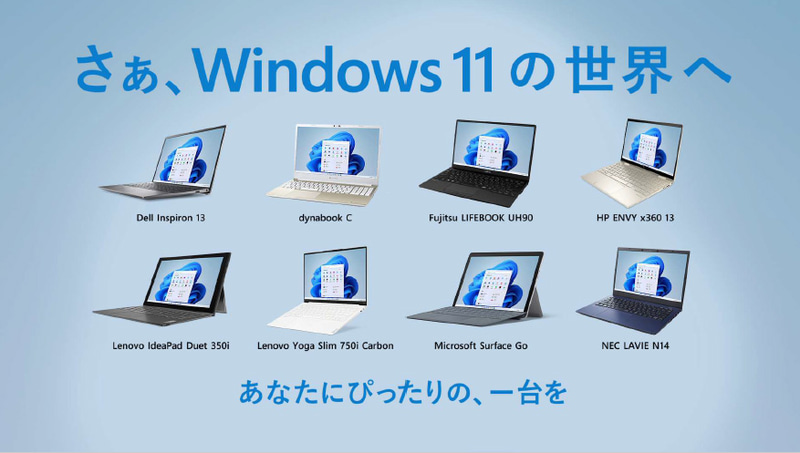 さぁ、Windows 11 の世界へ

Dell Inspiron 13

dynabook C

Fujitsu LIFEBOOK UH90

HP ENVY x360 13

Lenovo IdeaPad Duet 350i

Lenovo Yoga Slim 750i Carbon

Microsoft Surface Go

NEC LAVIE N14

あなたにぴったりの、一台を