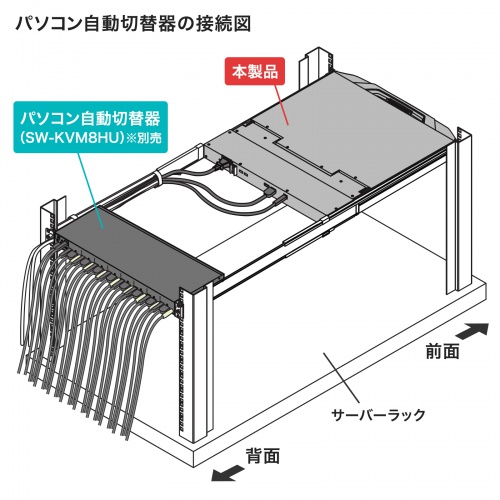 パソコン自動切替器の接続図

本製品

パソコン自動切替器
(SW-KVM8HU)※別売

前面

サーバーラック

背面