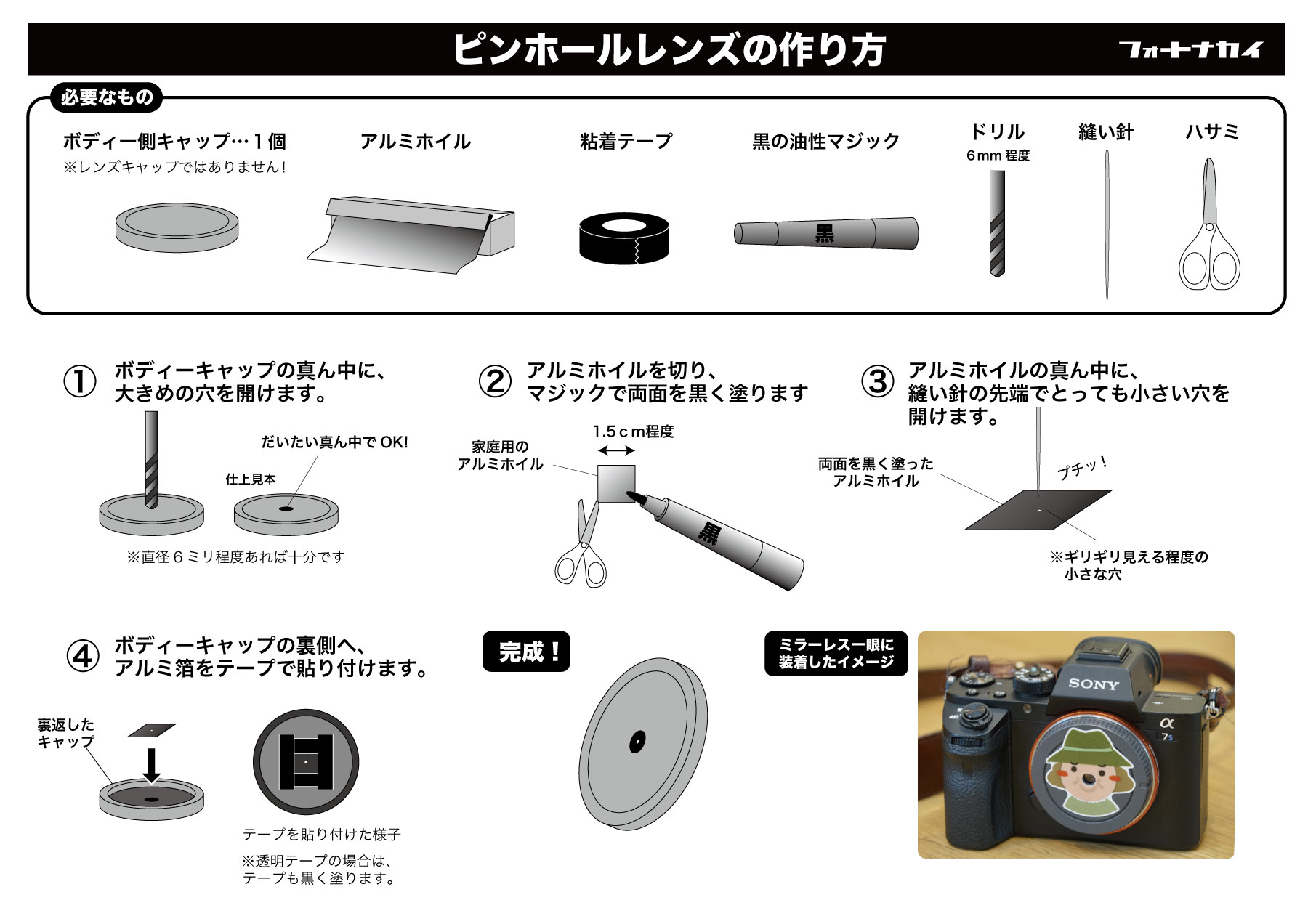 ピンホールレンズの作り方

フォートナカイ

必要なもの

ボディー側キャップ…1個
※レンズキャップではありません!

アルミホイル

粘着テープ

黒の油性マジック

黒

ドリル
6mm 程度

縫い針

ハサミ

① ボディーキャップの真ん中に、大きめの穴を開けます。

だいたい真ん中で OK!

仕上見本

※直径 6 ミリ程度あれば十分です

② アルミホイルを切り、マジックで両面を黒く塗ります

1.5cm程度

家庭用のアルミホイル

黒

③ アルミホイルの真ん中に、縫い針の先端でとっても小さい穴を開けます。

両面を黒く塗ったアルミホイル

プチッ!

※ギリギリ見える程度の小さな穴

④ ボディーキャップの裏側へ、アルミ箔をテープで貼り付けます。

裏返したキャップ

テープを貼り付けた様子

※透明テープの場合は、テープも黒く塗ります。

完成!

ミラーレス一眼に装着したイメージ

SONY

α
7s