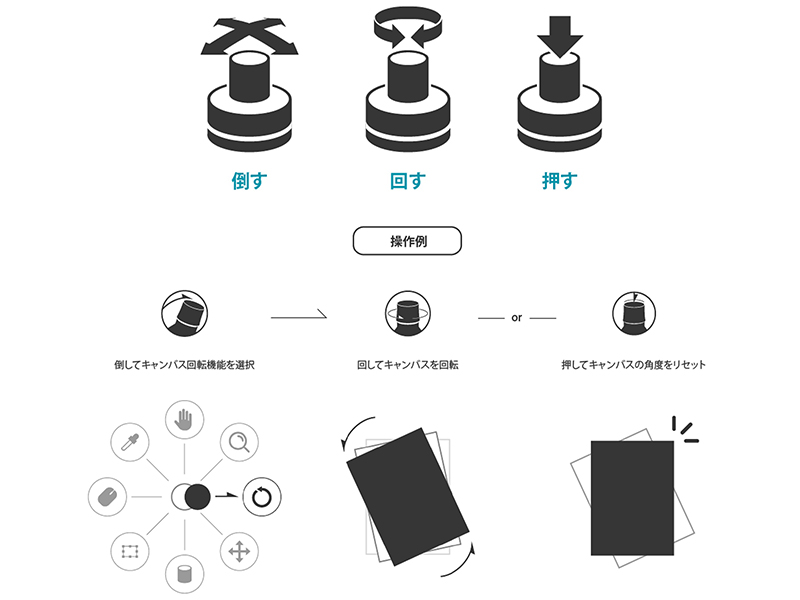 倒す

回す

押す

操作例

or

倒してキャンバス回転機能を選択

回してキャンバスを回転

押してキャンバスの角度をリセット