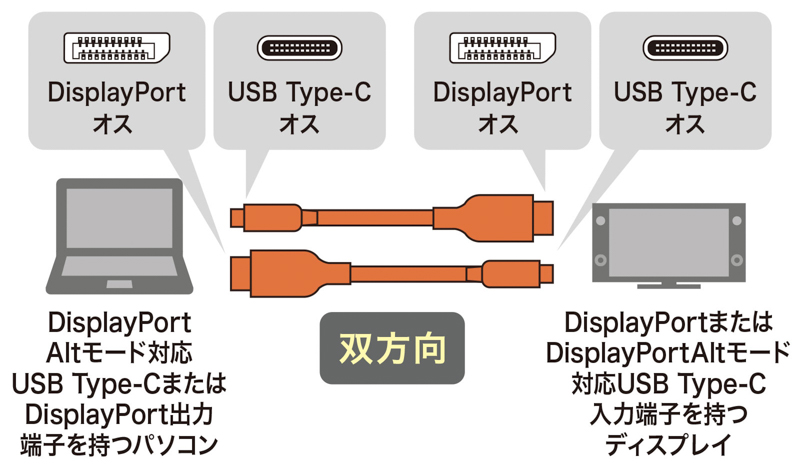 DisplayPort
オス

USB Type-C
オス

DisplayPort
オス

USB Type-C
オス

DisplayPort
Altモード対応
USB Type-Cまたは
DisplayPort出力
端子を持つパソコン

双方向

DisplayPortまたは
DisplayPortAltモード
対応USB Type-C
入力端子を持つ
ディスプレイ