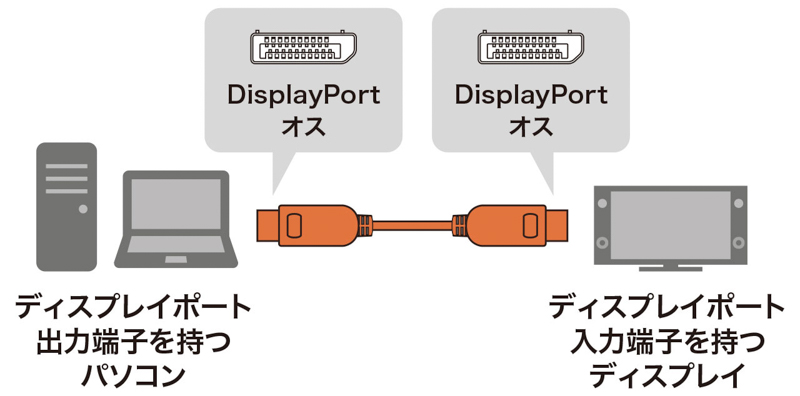 DisplayPort
オス

DisplayPort
オス

ディスプレイポート
出力端子を持つ
パソコン

ディスプレイポート
入力端子を持つ
ディスプレイ