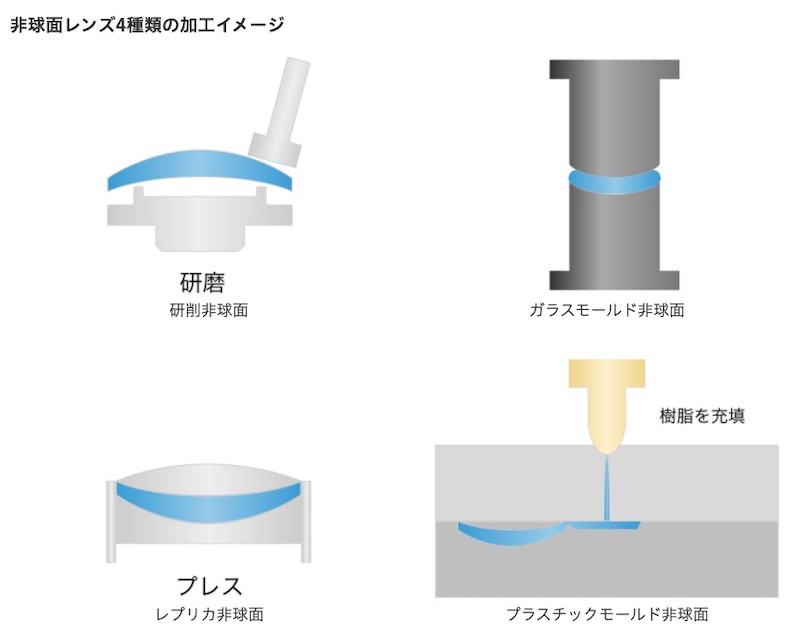 非球面レンズ4種類の加工イメージ

研磨
研削非球面

ガラスモールド非球面

樹脂を充填

プレス
レプリカ非球面

プラスチックモールド非球面