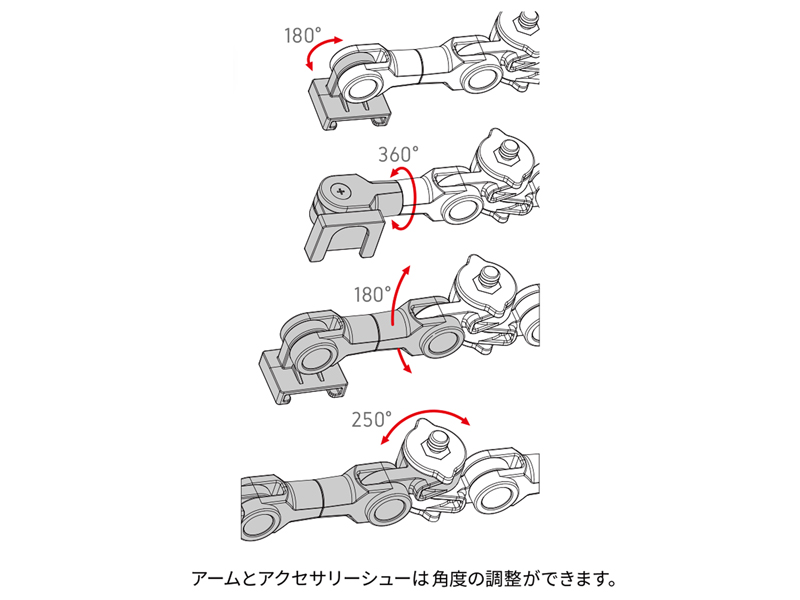 180°

360°

180°

250°

アームとアクセサリーシューは角度の調整ができます。