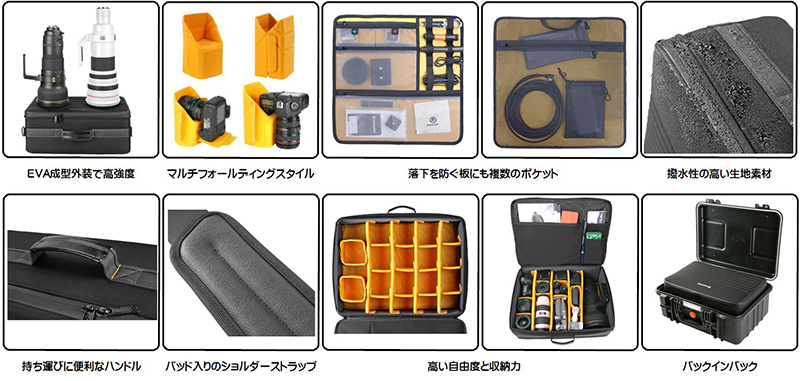 EVA成型外装で高強度

マルチフォールディングスタイル

落下を防ぐ板にも複数のポケット

撥水性の高い生地素材

持ち運びに便利なハンドル

パッド入りのショルダーストラップ

高い自由度と収納力

バックインバック