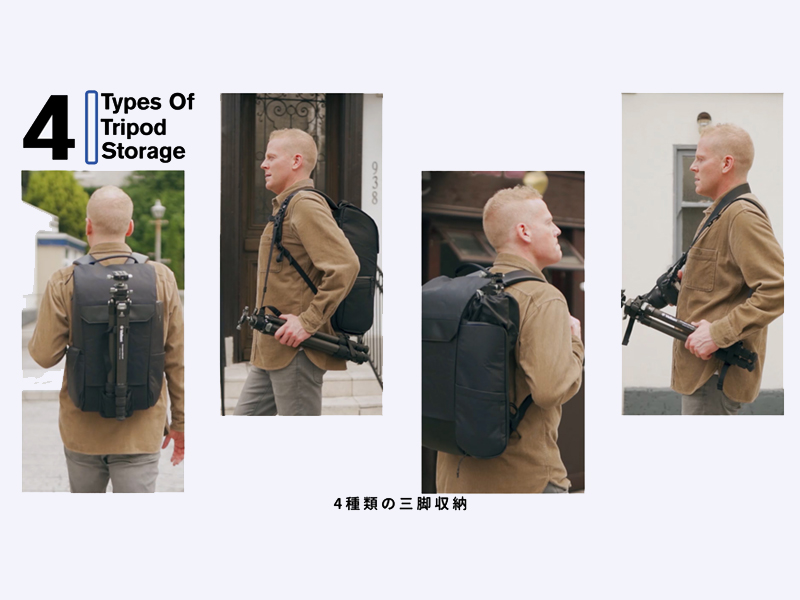 4 Types Of Tripod Storage

938

4種類の三脚収納