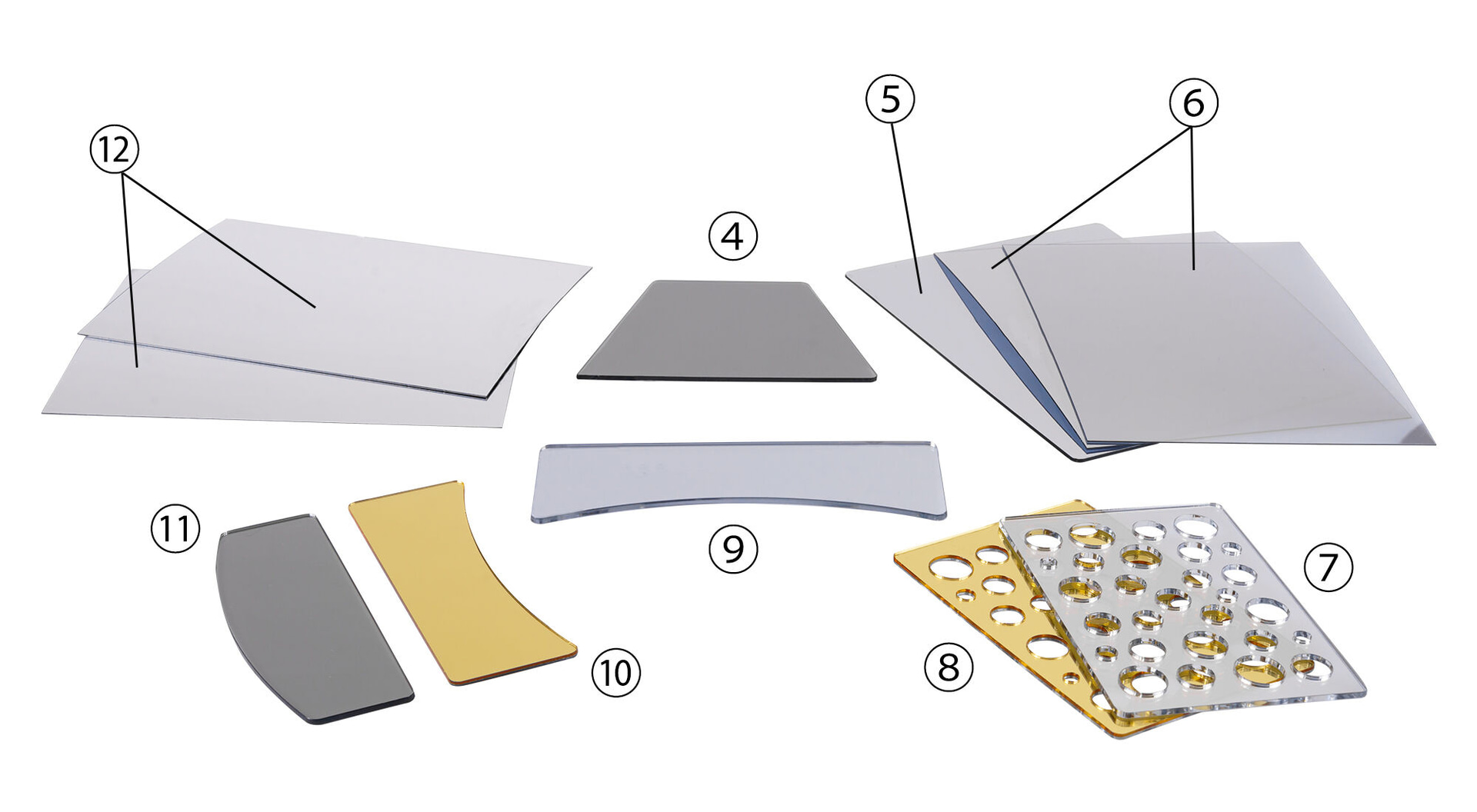 12
4
5
6
11
9
7
10
8