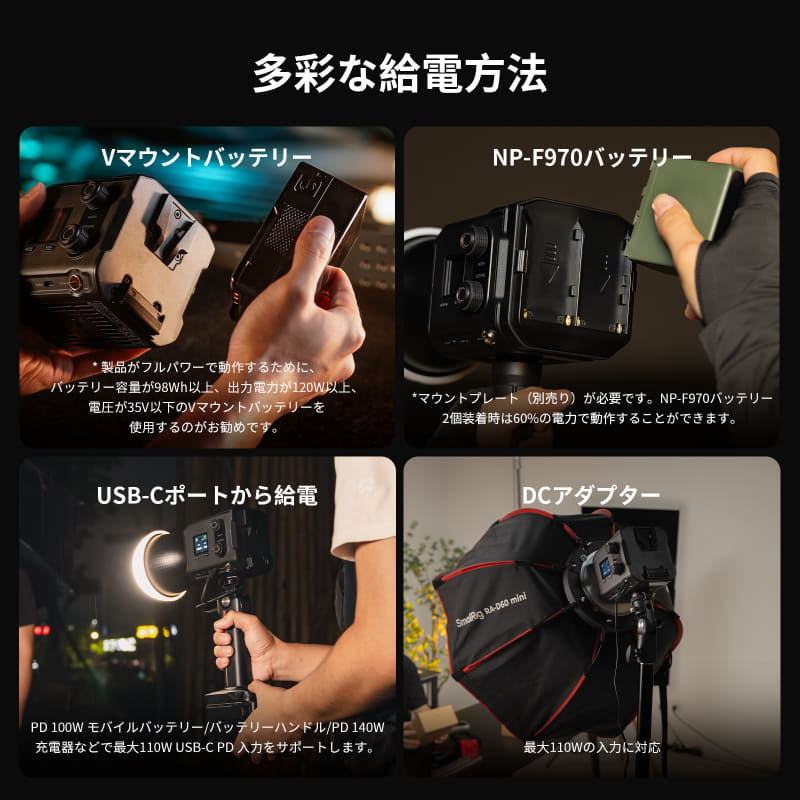 多彩な給電方法

Vマウントバッテリー

* 製品がフルパワーで動作するために、バッテリー容量が98Wh以上、出力電力が120W以上、電圧が35V以下のVマウントバッテリーを使用するのがお勧めです。

NP-F970バッテリー

*マウントプレート（別売り）が必要です。NP-F970バッテリー2個装着時は60%の電力で動作することができます。

USB-Cポートから給電

PD 100W モバイルバッテリー/バッテリーハンドル/PD 140W 充電器などで最大110W USB-C PD 入力をサポートします。

DCアダプター

SmallRig RA-D60 mini

最大110Wの入力に対応