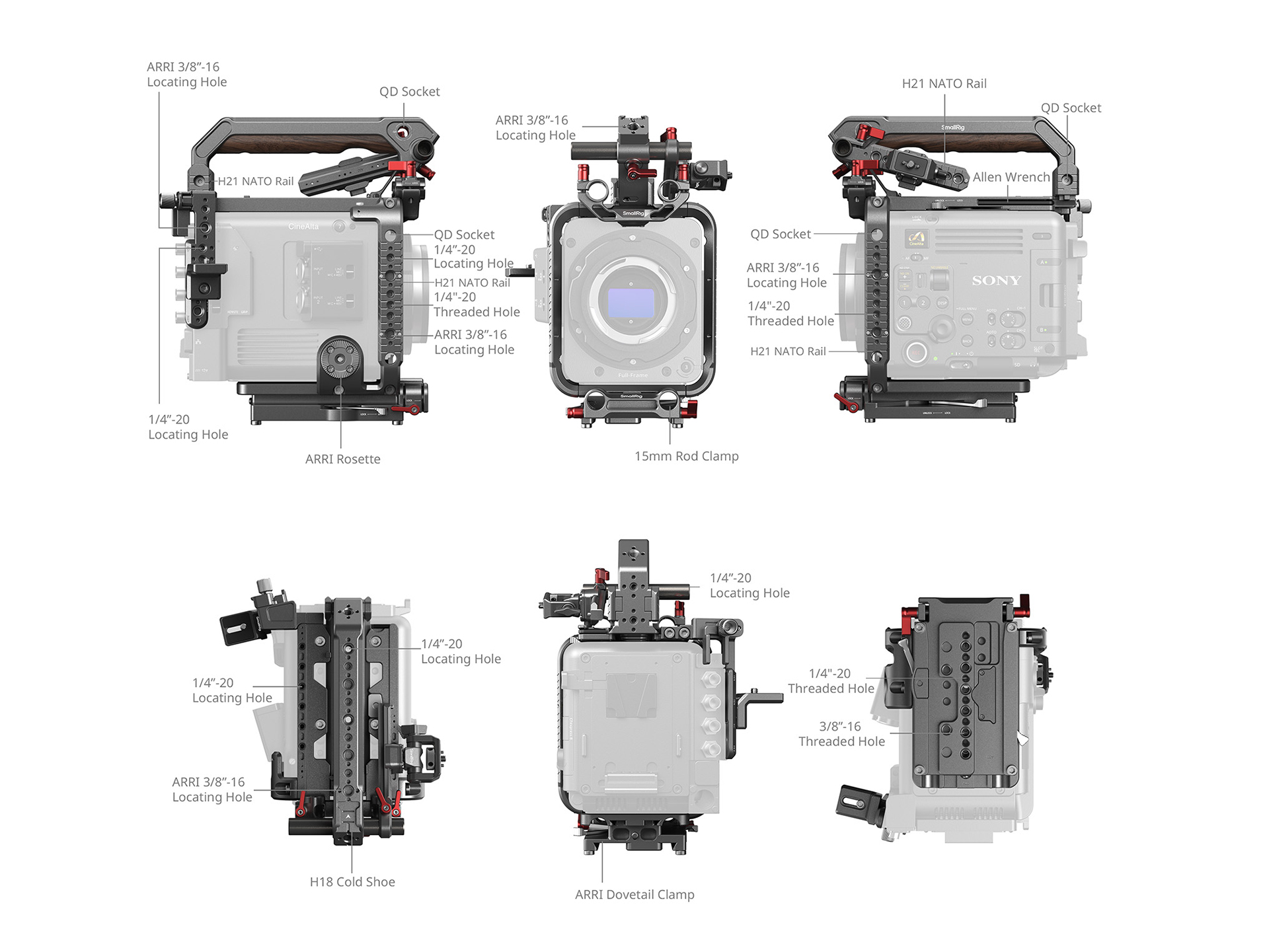 ARRI 3/8”-16
Locating Hole

QD Socket

H21 NATO Rail

CineAlta

QD Socket
1/4”-20
Locating Hole
H21 NATO Rail
1/4"-20
Threaded Hole
ARRI 3/8”-16
Locating Hole

1/4”-20
Locating Hole

ARRI Rosette

ARRI 3/8”-16
Locating Hole

SmallRig

Full-Frame

SmallRig

15mm Rod Clamp

H21 NATO Rail

QD Socket

SmallRig

Allen Wrench

QD Socket

ARRI 3/8”-16
Locating Hole

1/4"-20
Threaded Hole

H21 NATO Rail

SONY

1/4”-20
Locating Hole

1/4”-20
Locating Hole

ARRI 3/8”-16
Locating Hole

H18 Cold Shoe

1/4”-20
Locating Hole

ARRI Dovetail Clamp

1/4"-20
Threaded Hole

3/8”-16
Threaded Hole