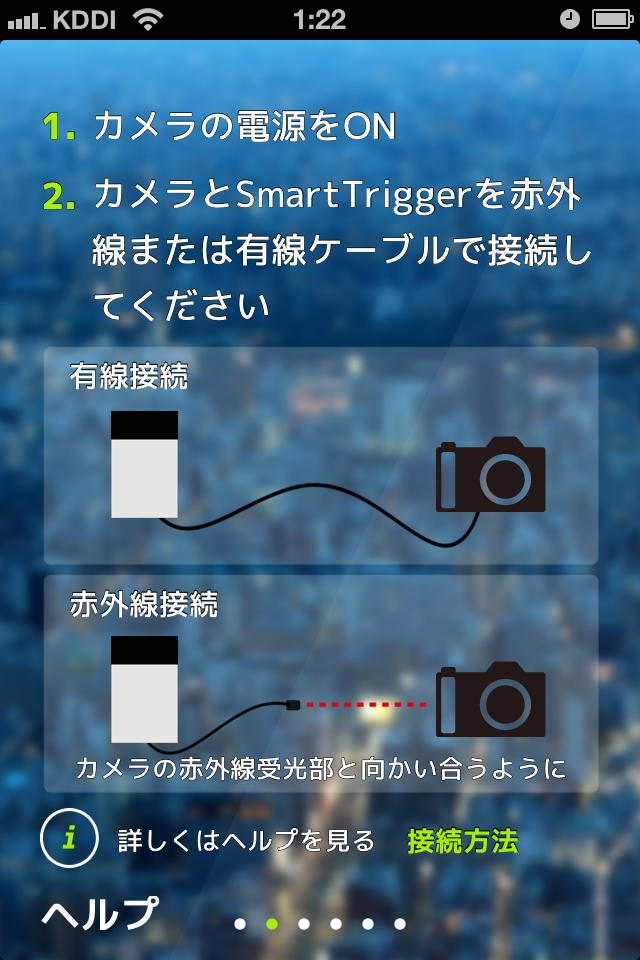 KDDI 1:22

1. カメラの電源をON

2. カメラとSmartTriggerを赤外線または有線ケーブルで接続してください

有線接続

赤外線接続

カメラの赤外線受光部と向かい合うように

i 詳しくはヘルプを見る 接続方法

ヘルプ