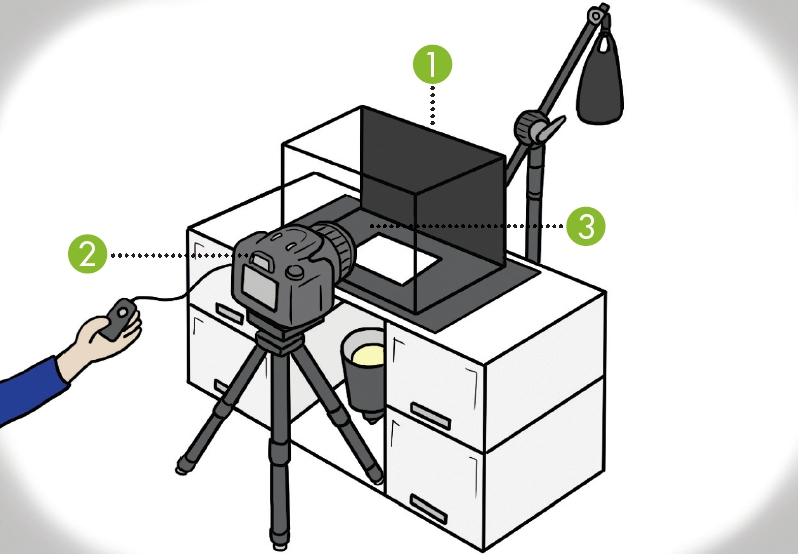 1
2
3