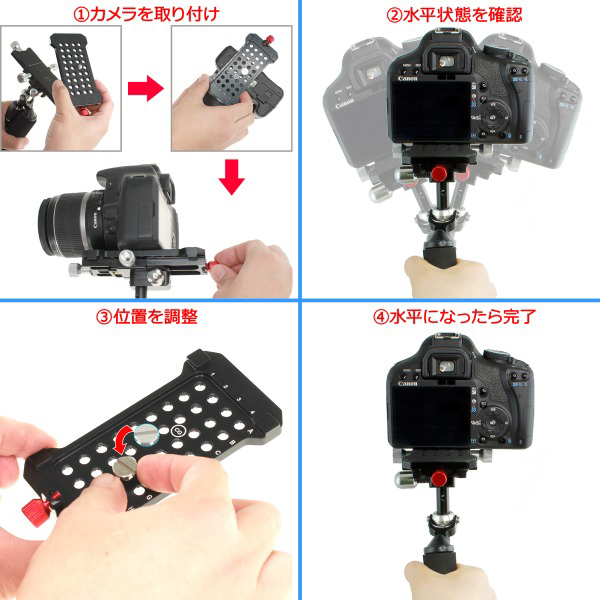 ①カメラを取り付け

②水平状態を確認

Canon

③位置を調整

④水平になったら完了

Canon