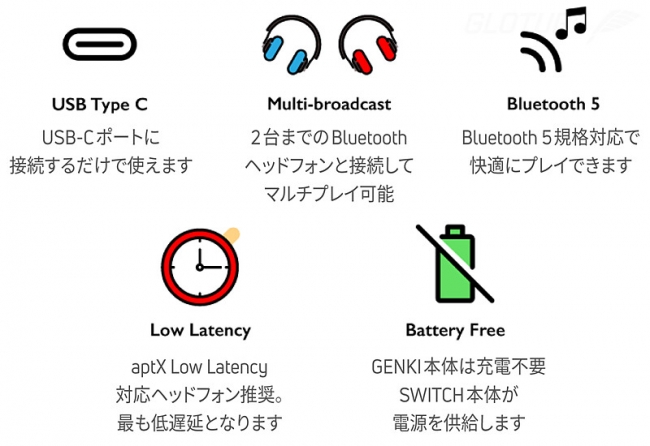 GLOTURE

USB Type C

USB-Cポートに接続するだけで使えます

Multi-broadcast

2台までのBluetoothヘッドフォンと接続してマルチプレイ可能

Bluetooth 5

Bluetooth 5規格対応で快適にプレイできます

Low Latency

aptX Low Latency対応ヘッドフォン推奨。最も低遅延となります

Battery Free

GENKI本体は充電不要SWITCH本体が電源を供給します