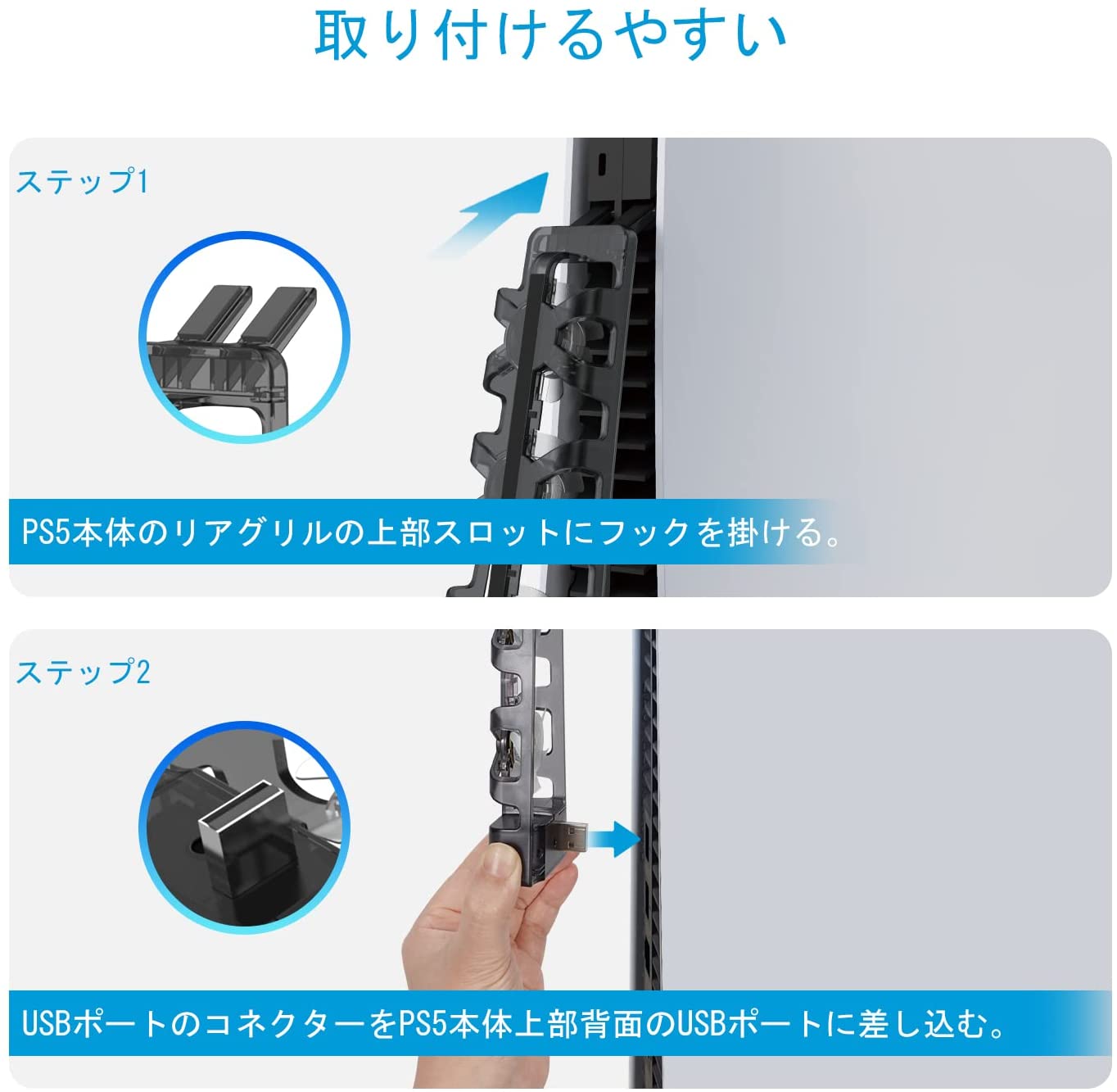 取り付けるやすい

ステップ1

PS5本体のリアグリルの上部スロットにフックを掛ける。

ステップ2

USBポートのコネクターをPS5本体上部背面のUSBポートに差し込む。