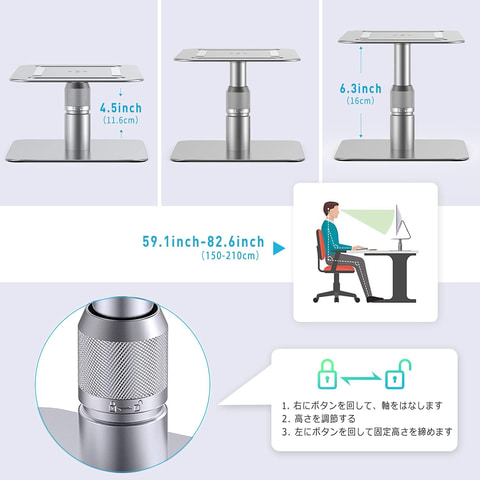 4.5inch
(11.6cm)

6.3inch
(16cm)

59.1inch-82.6inch
(150-210cm)

1. 右にボタンを回して、軸をはなします
2. 高さを調節する
3. 左にボタンを回して固定高さを締めます