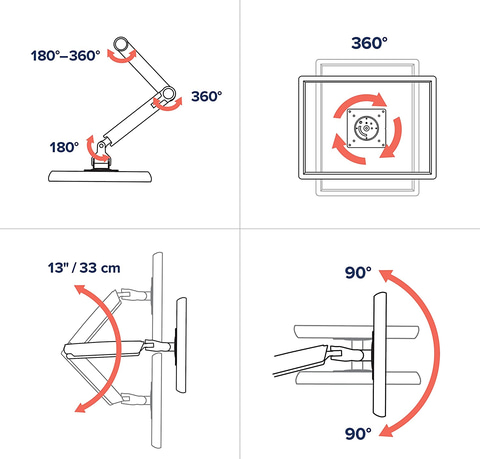 180°–360°

360°

180°

360°

13" / 33 cm

90°

90°