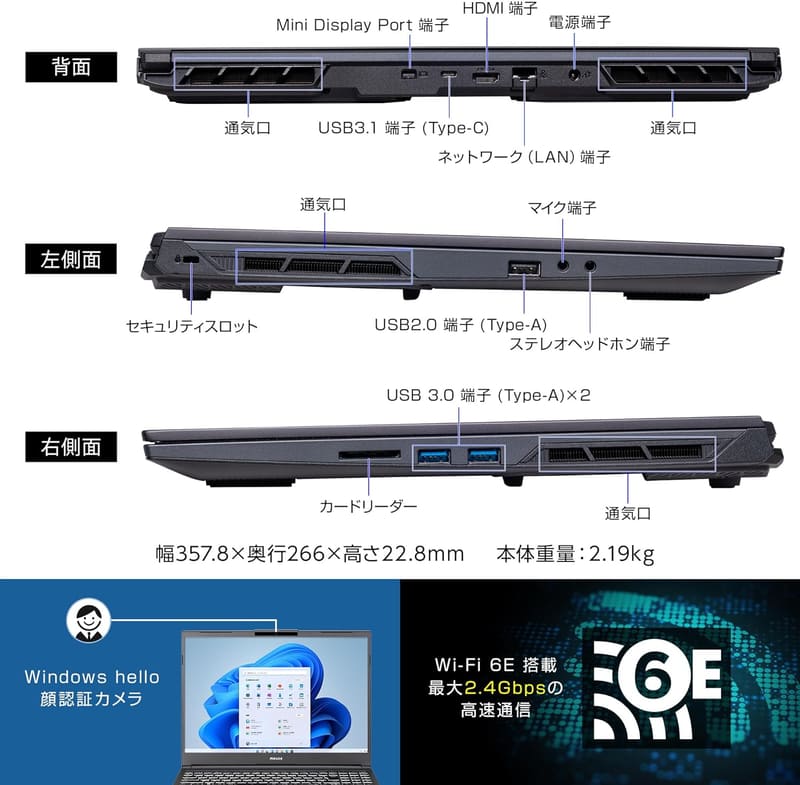 背面

Mini Display Port 端子

HDMI 端子

電源端子

通気口

USB3.1 端子 (Type-C)

ネットワーク (LAN) 端子

通気口

左側面

通気口

マイク端子

セキュリティスロット

USB2.0 端子 (Type-A)

ステレオヘッドホン端子

右側面

USB 3.0 端子 (Type-A)×2

カードリーダー

通気口

幅357.8×奥行266×高さ22.8mm　本体重量：2.19kg

Windows hello
顔認証カメラ

Wi-Fi 6E 搭載
最大2.4Gbpsの
高速通信

6E