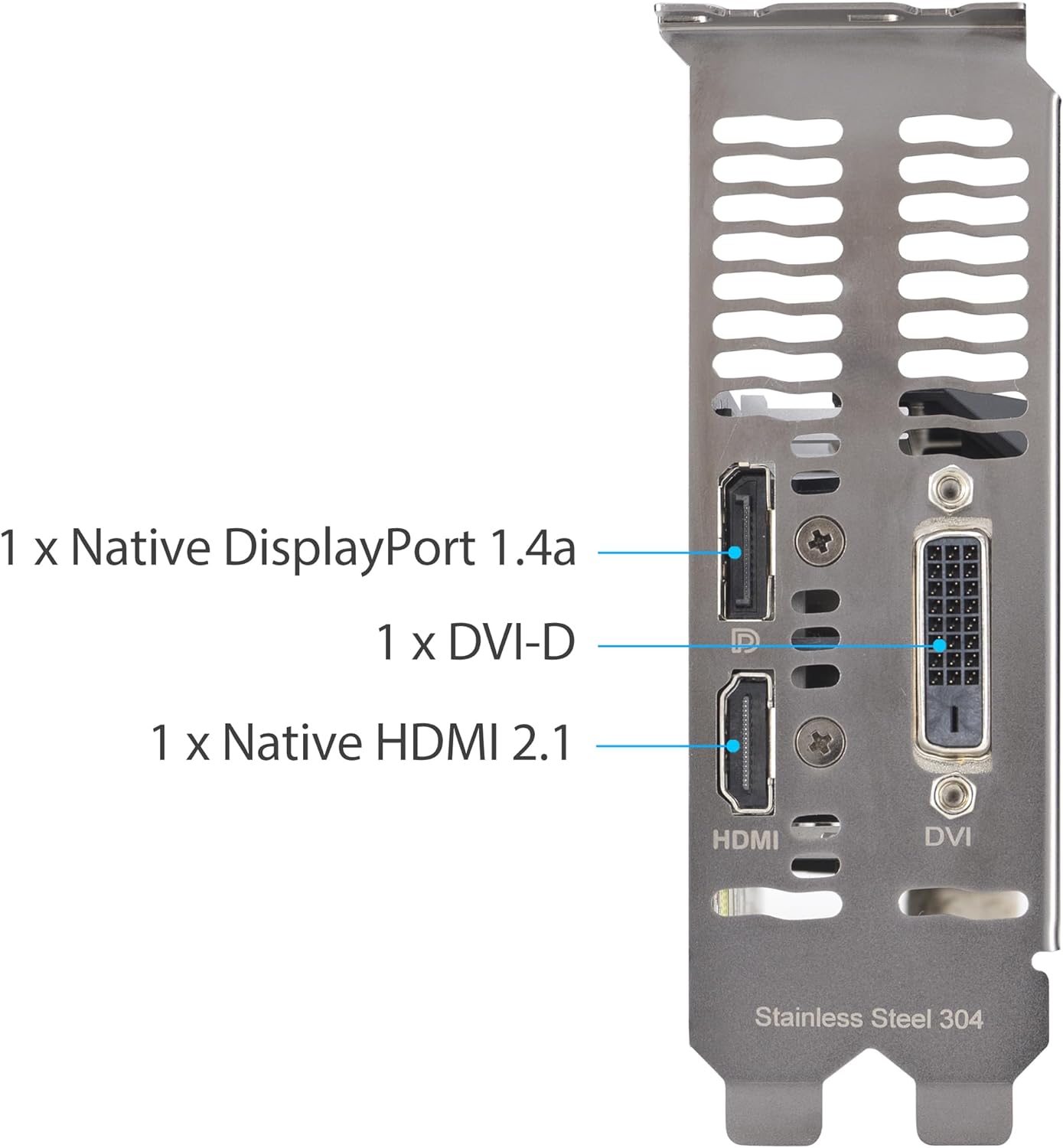 1 x Native DisplayPort 1.4a

1 x DVI-D

1 x Native HDMI 2.1

HDMI

DVI

Stainless Steel 304