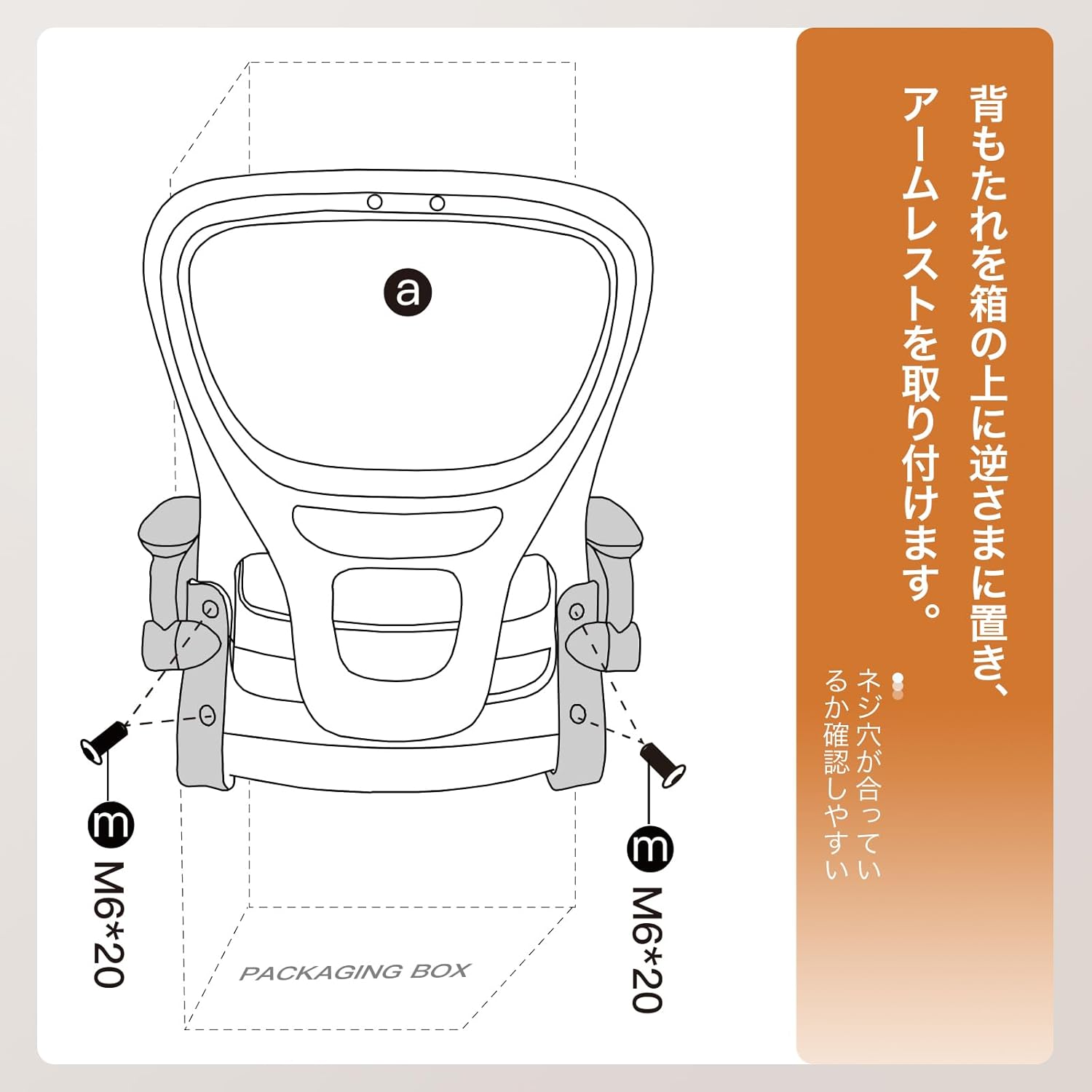 背もたれを箱の上に逆さまに置き、アームレストを取り付けます。

ネジ穴が合っているか確認しやすい

a

m M6*20

m M6*20

PACKAGING BOX