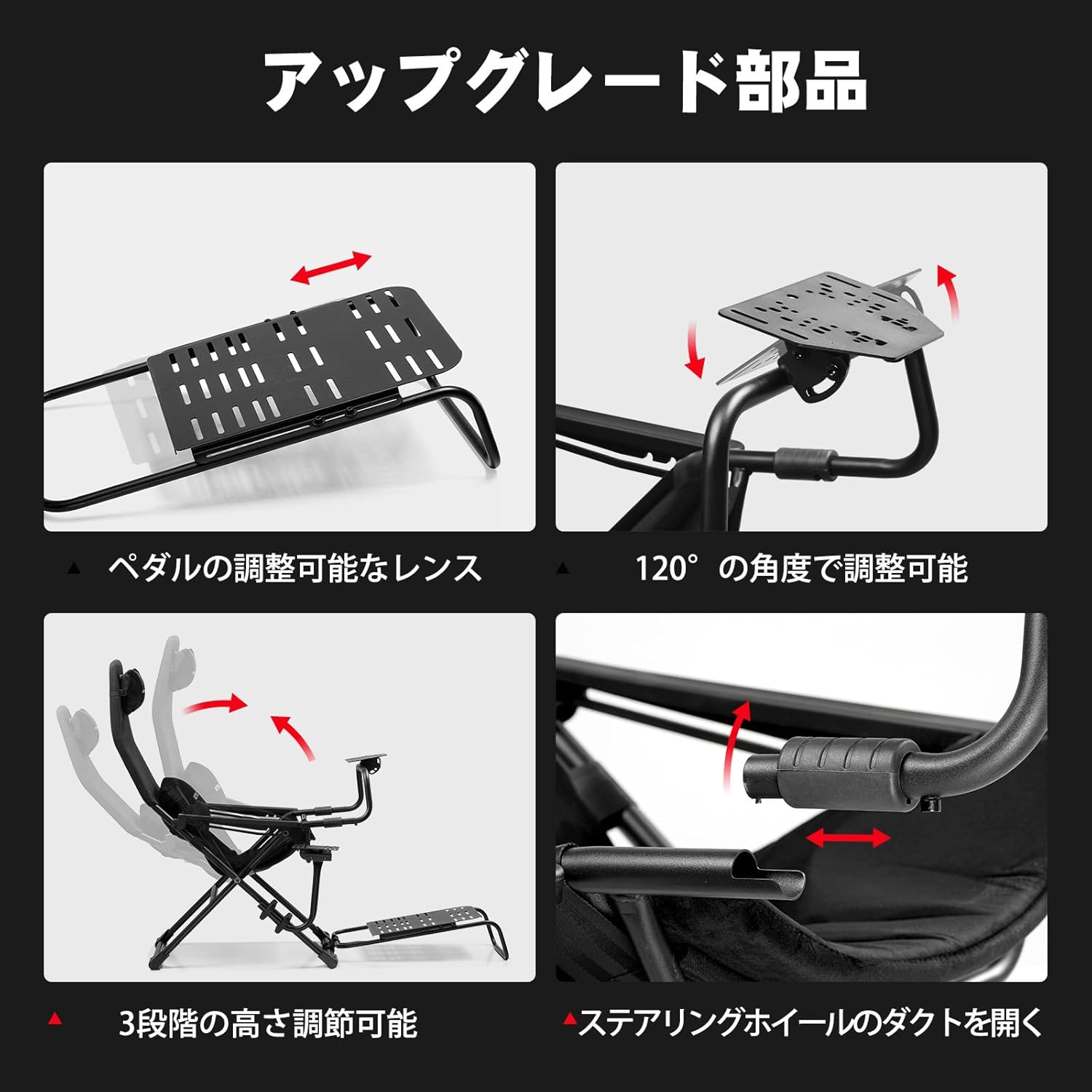 アップグレード部品

▲ ペダルの調整可能なレンス

▲ 120°の角度で調整可能

▲ 3段階の高さ調節可能

▲ステアリングホイールのダクトを開く