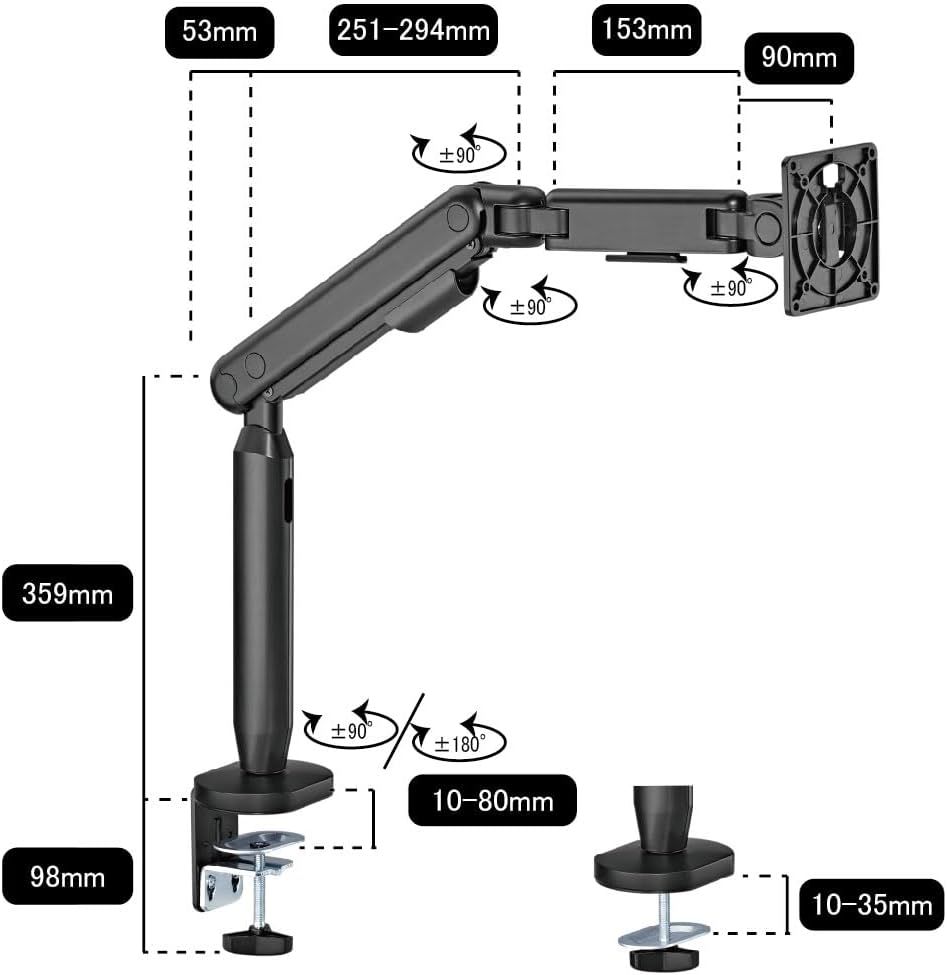 53mm

251-294mm

153mm

90mm

±90°

±90°

±90°

359mm

±90°

±180°

10-80mm

98mm

10-35mm