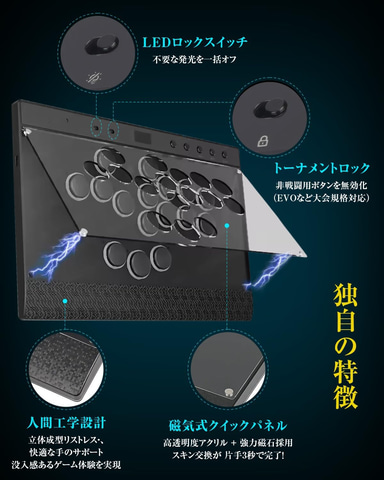 LEDロックスイッチ
不要な発光を一括オフ

トーナメントロック
非戦闘用ボタンを無効化
(EVOなど大会規格対応)

独自の特徴

人間工学設計
立体成型リストレス、
快適な手のサポート
没入感あるゲーム体験を実現

磁気式クイックパネル
高透明度アクリル + 強力磁石採用
スキン交換が 片手3秒で完了!