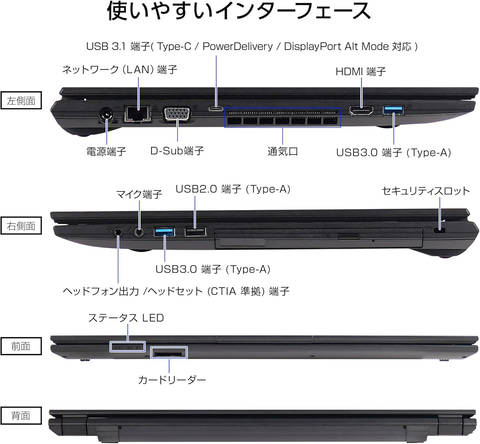 使いやすいインターフェース

USB 3.1 端子( Type-C / PowerDelivery / DisplayPort Alt Mode 対応 )

ネットワーク (LAN) 端子

HDMI 端子

左側面

電源端子

D-Sub端子

通気口

USB3.0 端子 (Type-A)

マイク端子

USB2.0 端子 (Type-A)

セキュリティスロット

右側面

USB3.0 端子 (Type-A)

ヘッドフォン出力 /ヘッドセット (CTIA 準拠) 端子

ステータス LED

前面

カードリーダー

背面