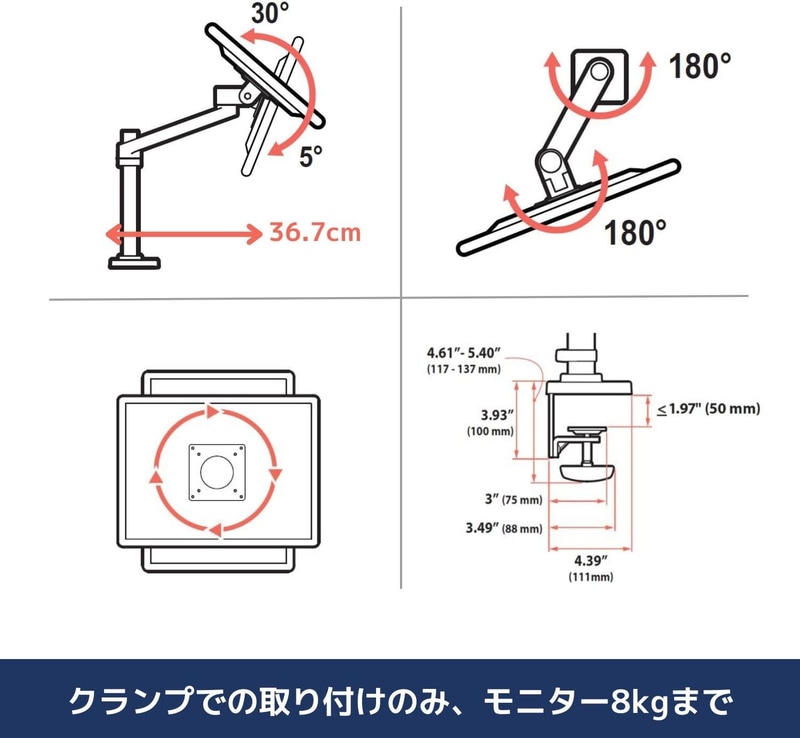 30°

5°

36.7cm

180°

180°

4.61″- 5.40″
(117 - 137 mm)

3.93″
(100 mm)

≤ 1.97" (50 mm)

3″ (75 mm)

3.49″ (88 mm)

4.39″
(111mm)

クランプでの取り付けのみ、モニター8kgまで