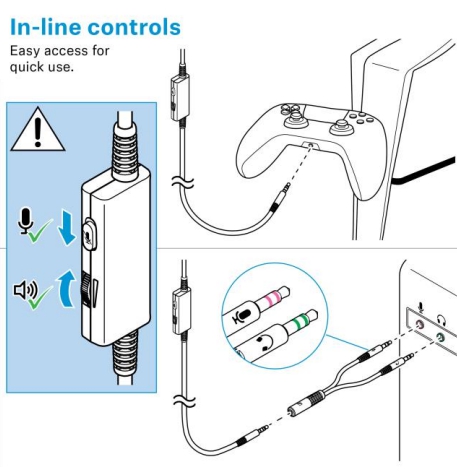 In-line controls
Easy access for quick use.