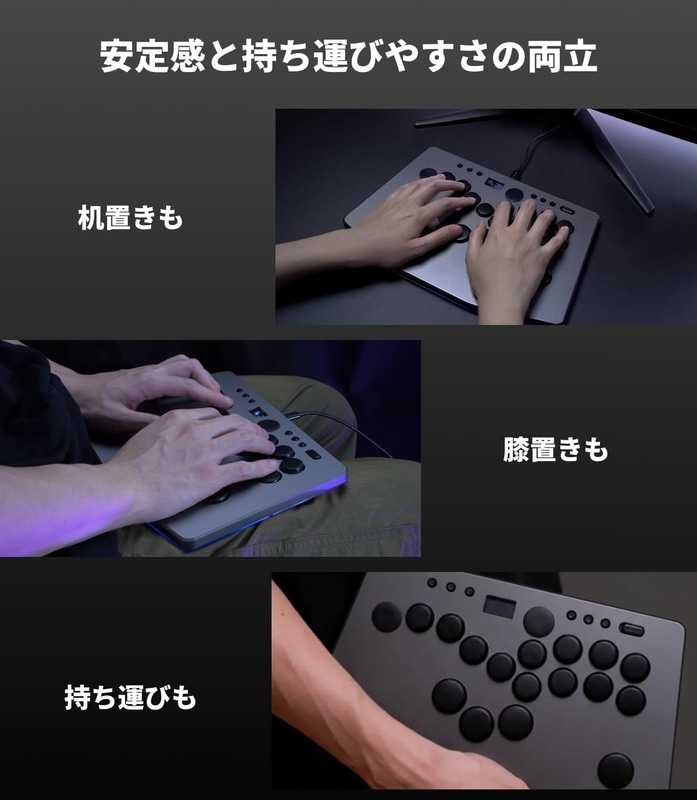 安定感と持ち運びやすさの両立

机置きも

膝置きも

持ち運びも