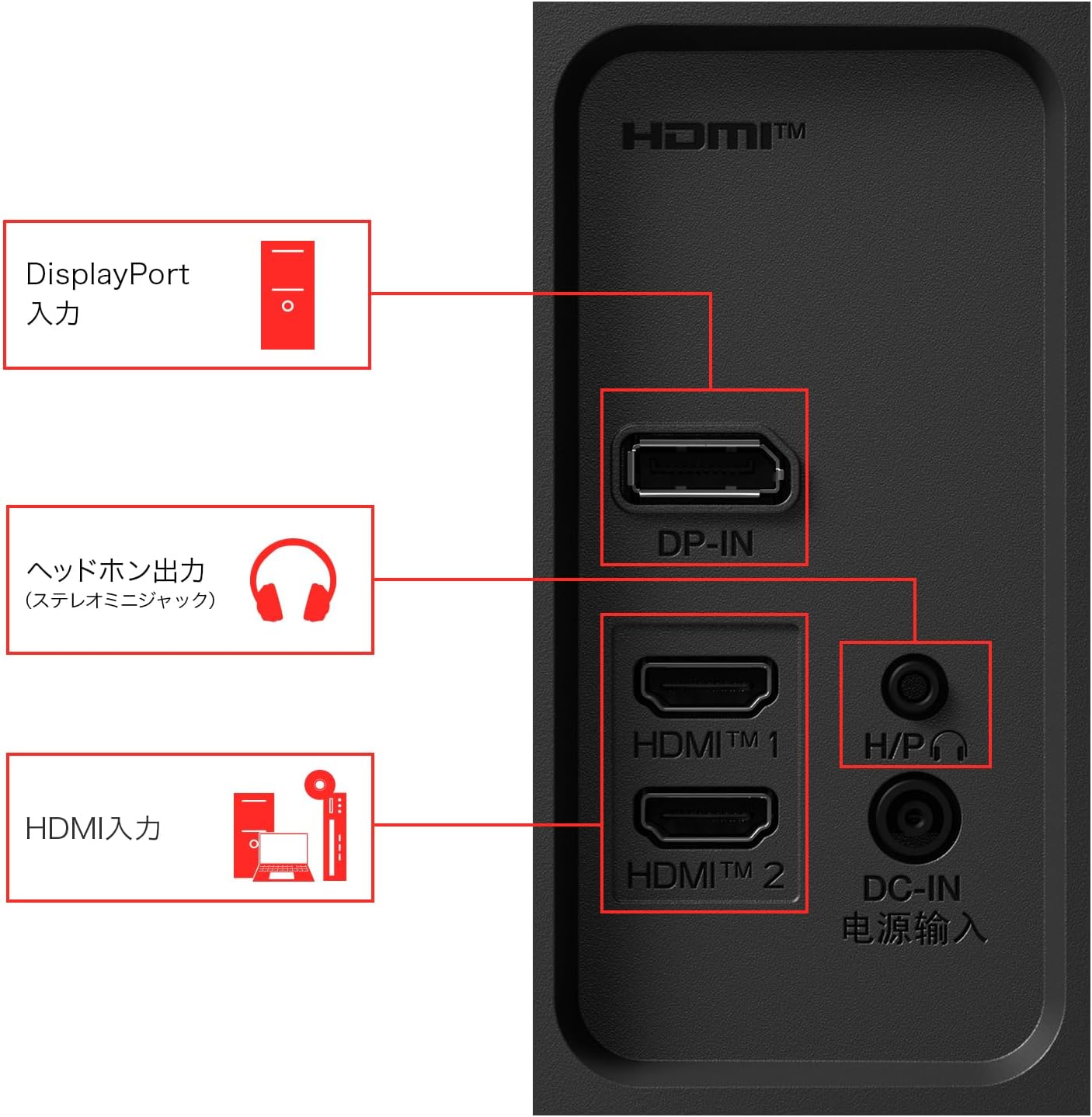 DisplayPort
入力

ヘッドホン出力
(ステレオミニジャック)

HDMI入力

HDMI™

DP-IN

HDMI™ 1

HDMI™ 2

H/P

DC-IN
电源输入