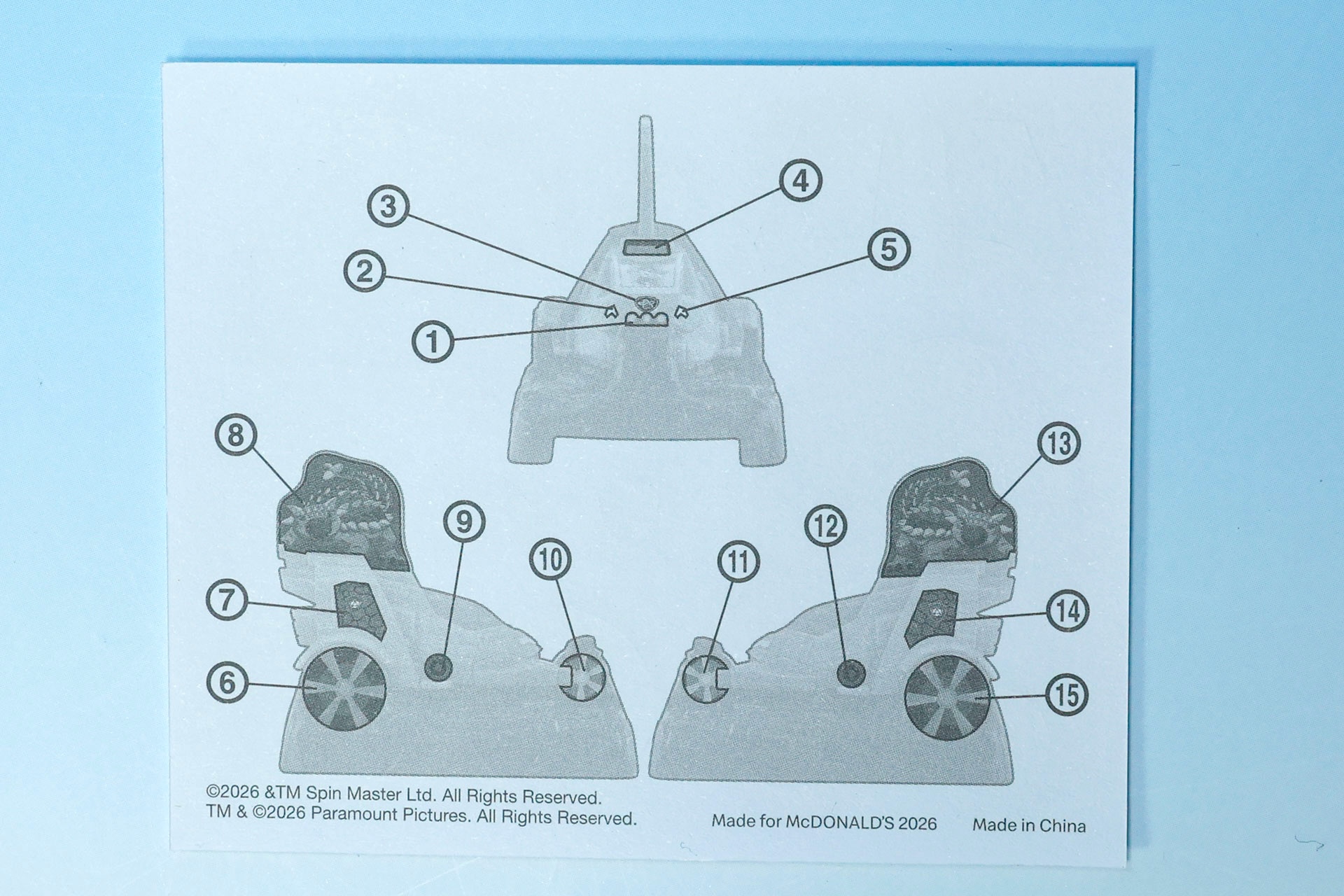 4

3

5

2

1

8

13

9

12

10

11

7

14

6

15

©2026 &TM Spin Master Ltd. All Rights Reserved.
TM & ©2026 Paramount Pictures. All Rights Reserved.

Made for McDONALD'S 2026

Made in China