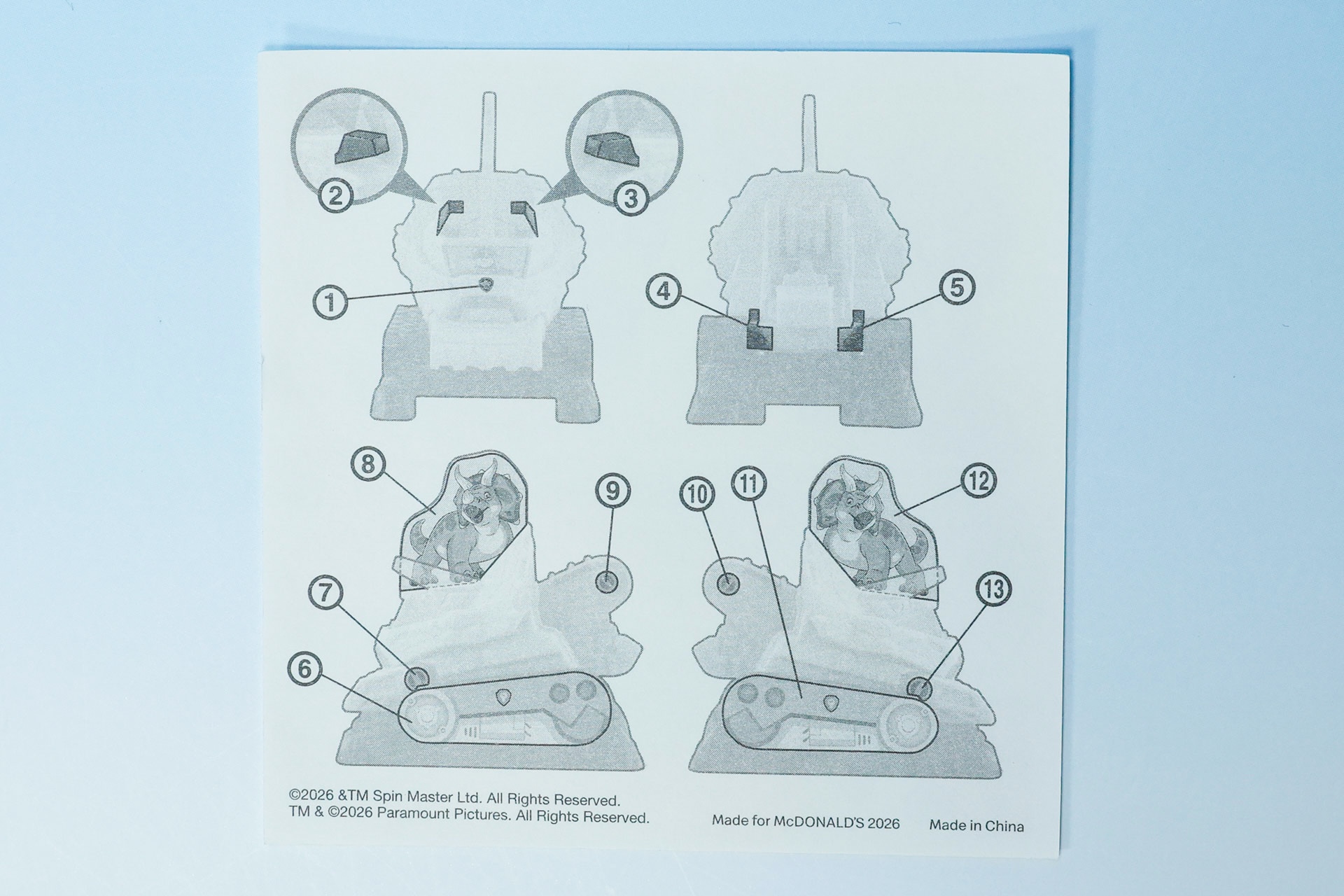 2

3

1

4

5

8

9

10

11

12

7

13

6

©2026 &TM Spin Master Ltd. All Rights Reserved.
TM & ©2026 Paramount Pictures. All Rights Reserved.

Made for McDONALD'S 2026

Made in China