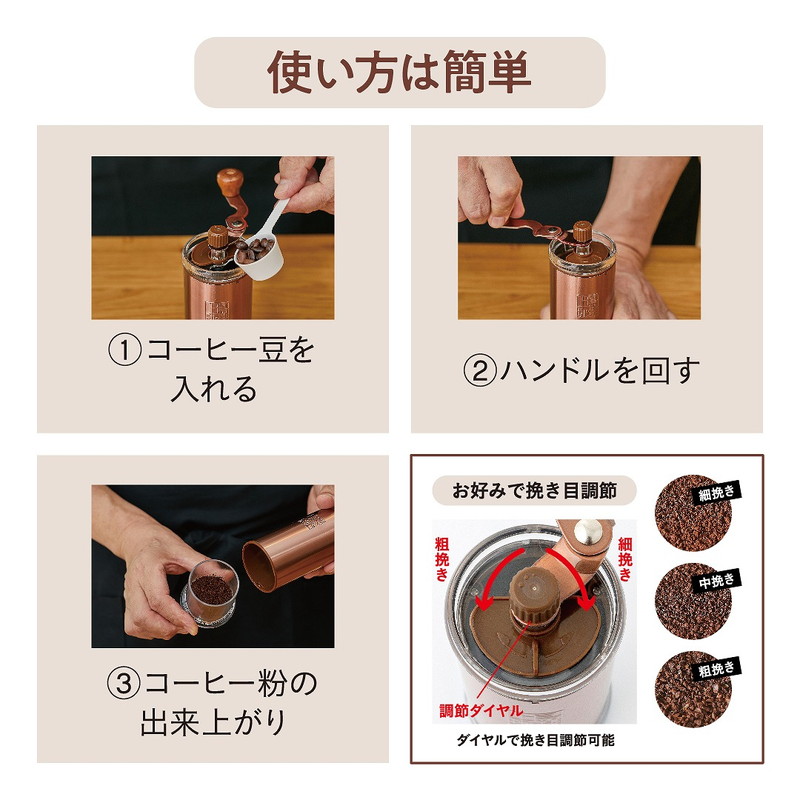 使い方は簡単

①コーヒー豆を入れる

②ハンドルを回す

③コーヒー粉の出来上がり

お好みで挽き目調節

粗挽き

細挽き

調節ダイヤル

ダイヤルで挽き目調節可能

細挽き

中挽き

粗挽き