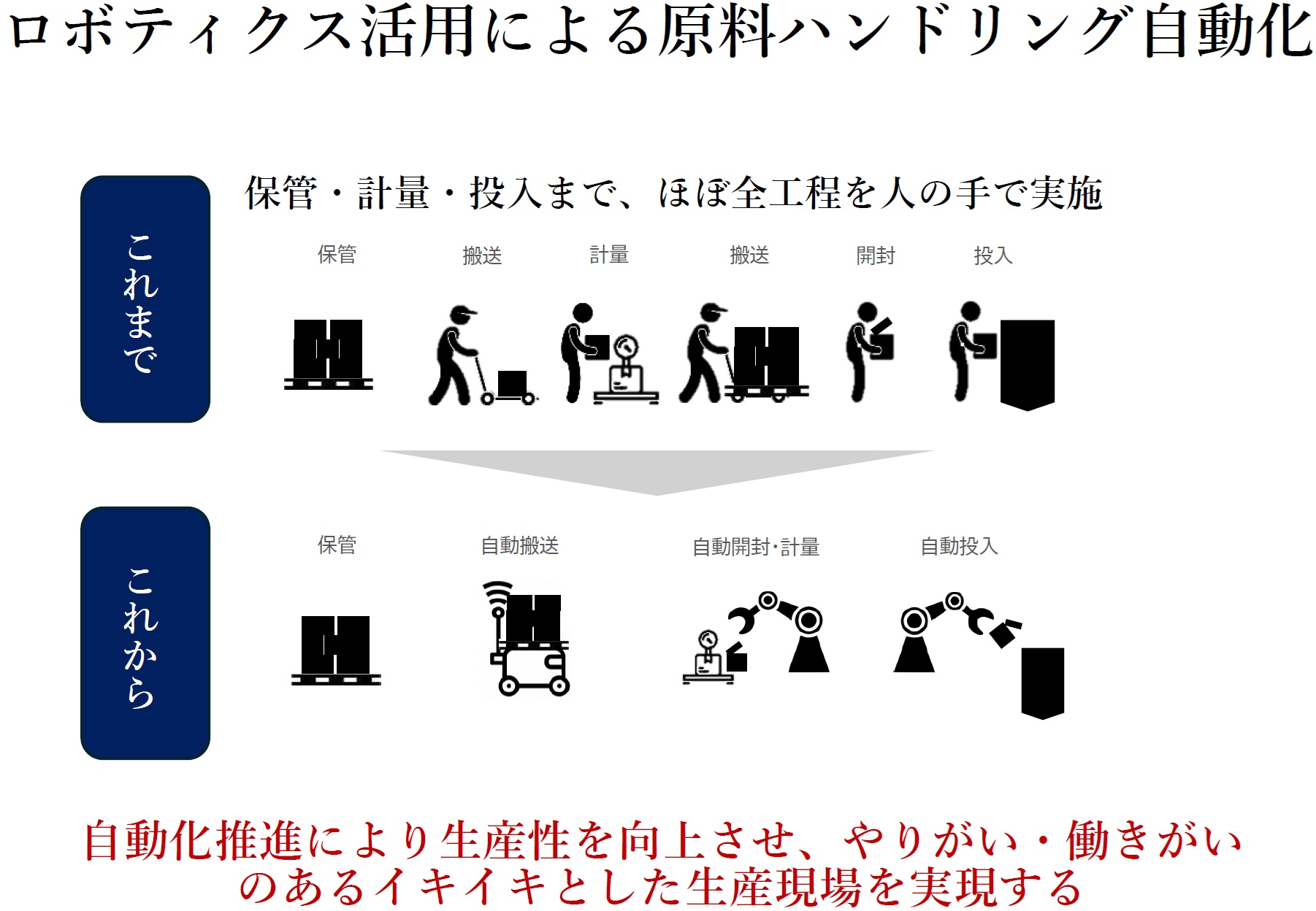 ロボティクス活用による原料ハンドリング自動化

これまで

保管・計量・投入まで、ほぼ全工程を人の手で実施

保管 搬送 計量 搬送 開封 投入

これから

保管 自動搬送 自動開封･計量 自動投入

自動化推進により生産性を向上させ、やりがい・働きがいのあるイキイキとした生産現場を実現する