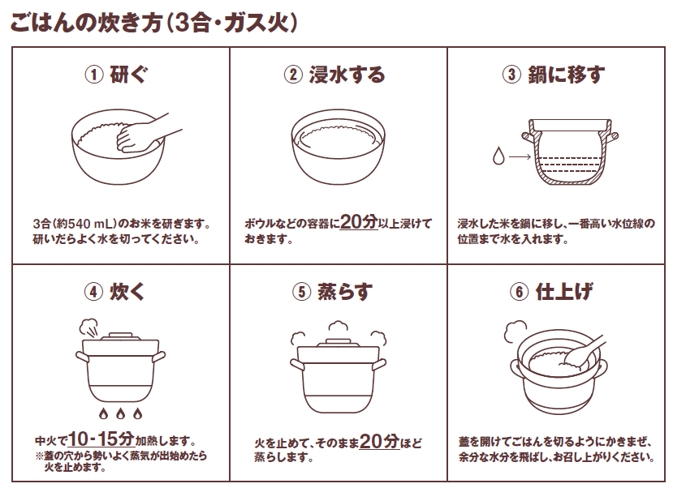 ごはんの炊き方(3合・ガス火)

① 研ぐ

3合(約540 mL)のお米を研ぎます。研いだらよく水を切ってください。

② 浸水する

ボウルなどの容器に20分以上浸けておきます。

③ 鍋に移す

浸水した米を鍋に移し、一番高い水位線の位置まで水を入れます。

④ 炊く

中火で10-15分加熱します。
※蓋の穴から勢いよく蒸気が出始めたら火を止めます。

⑤ 蒸らす

火を止めて、そのまま20分ほど蒸らします。

⑥ 仕上げ

蓋を開けてごはんを切るようにかきまぜ、余分な水分を飛ばし、お召し上がりください。