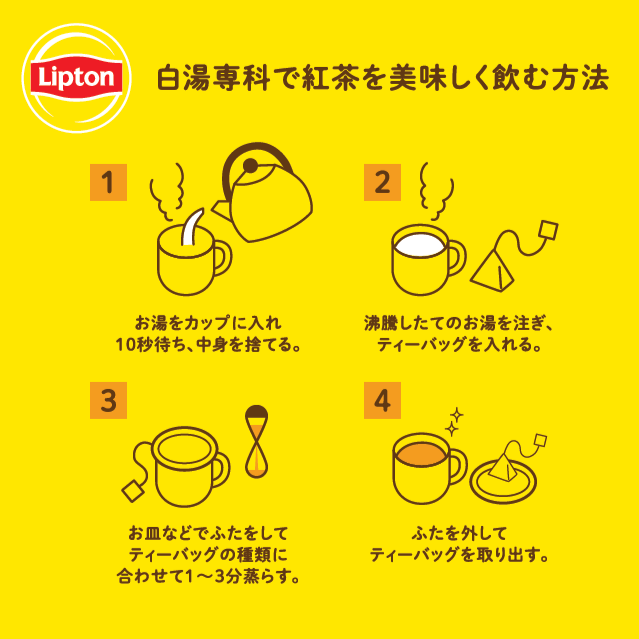 Lipton

白湯専科で紅茶を美味しく飲む方法

1

お湯をカップに入れ
10秒待ち、中身を捨てる。

2

沸騰したてのお湯を注ぎ、
ティーバッグを入れる。

3

お皿などでふたをして
ティーバッグの種類に
合わせて1～3分蒸らす。

4

ふたを外して
ティーバッグを取り出す。