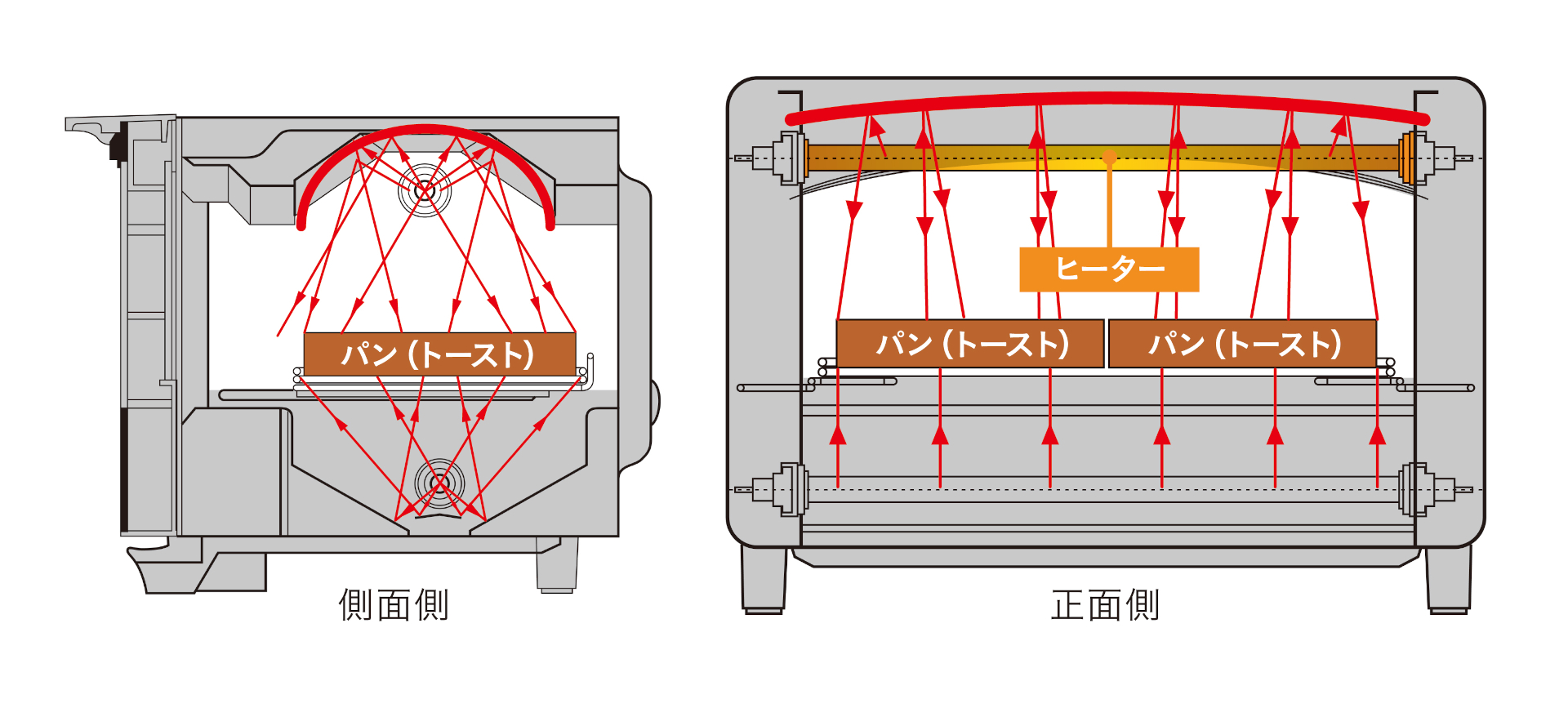 パン（トースト）

側面側

ヒーター

パン（トースト）

パン（トースト）

正面側