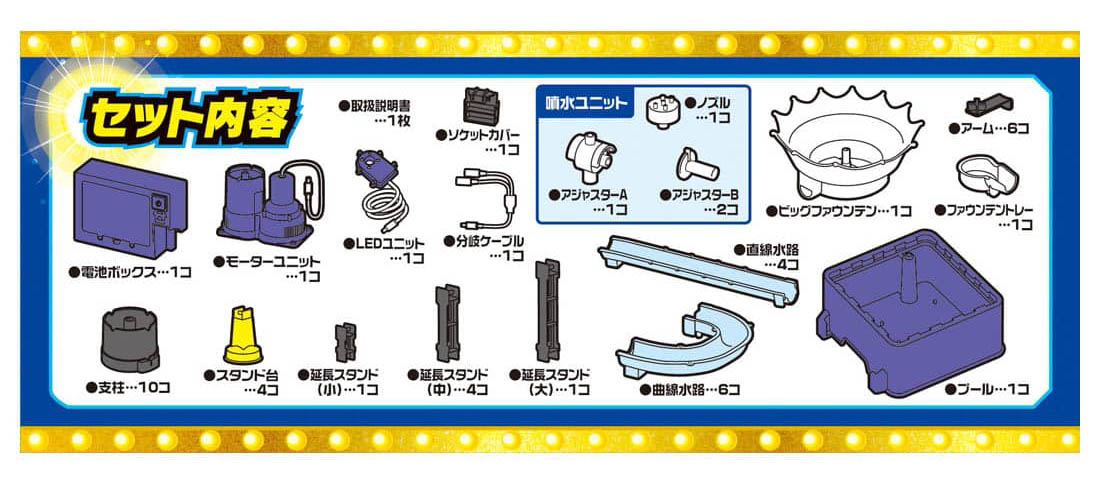 セット内容

●取扱説明書 …1枚

●ソケットカバー …1コ

噴水ユニット

●ノズル …1コ

●アジャスターA …1コ

●アジャスターB …2コ

●アーム…6コ

●ビッグファウンテン…1コ

●ファウンテントレー …1コ

●電池ボックス…1コ

●モーターユニット …1コ

●LEDユニット …1コ

●分岐ケーブル …1コ

●直線水路 …4コ

●支柱…10コ

●スタンド台 …4コ

●延長スタンド (小)…1コ

●延長スタンド (中)…4コ

●延長スタンド (大)…1コ

●曲線水路…6コ

●プール…1コ