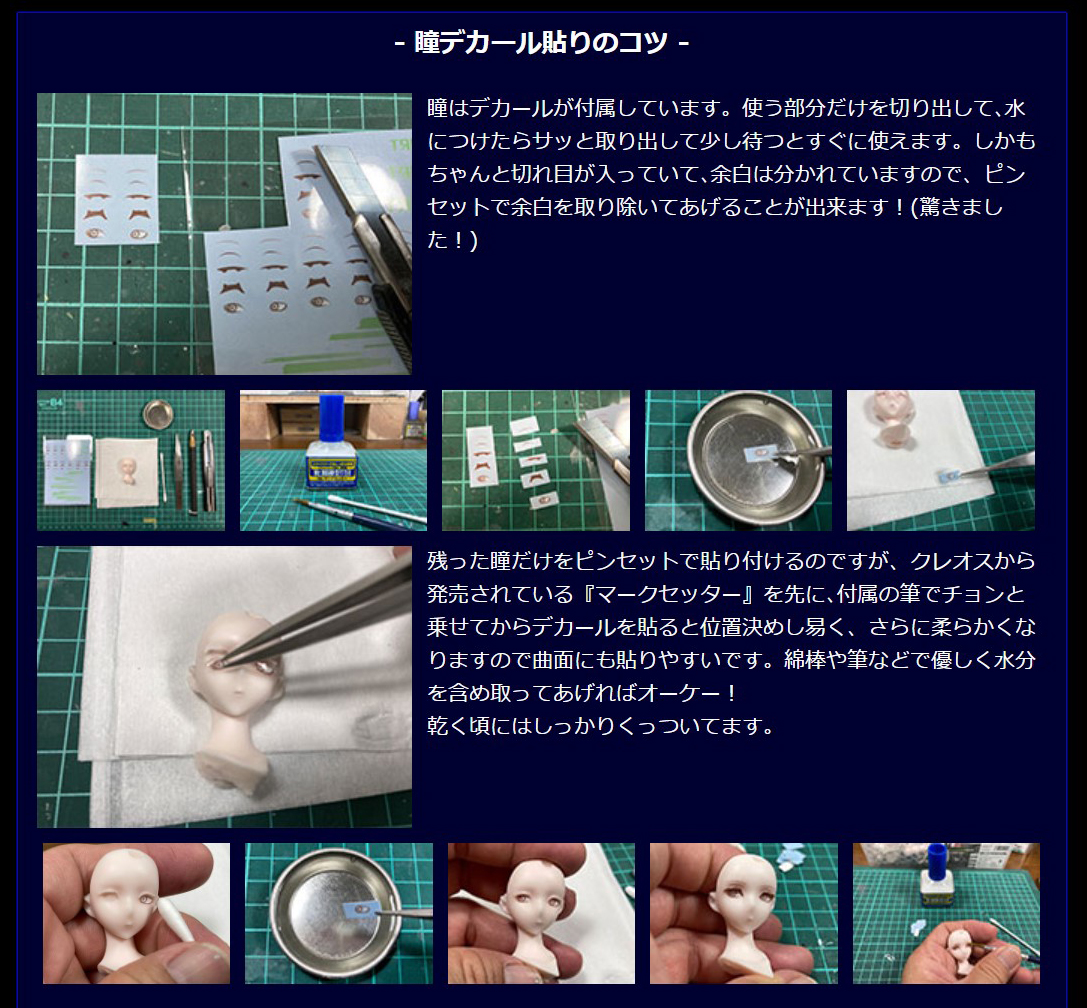 - 瞳デカール貼りのコツ -

瞳はデカールが付属しています。使う部分だけを切り出して､水につけたらサッと取り出して少し待つとすぐに使えます。しかもちゃんと切れ目が入っていて､余白は分かれていますので、ピンセットで余白を取り除いてあげることが出来ます！(驚きました！)

残った瞳だけをピンセットで貼り付けるのですが、クレオスから発売されている『マークセッター』を先に､付属の筆でチョンと乗せてからデカールを貼ると位置決めし易く、さらに柔らかくなりますので曲面にも貼りやすいです。綿棒や筆などで優しく水分を含め取ってあげればオーケー！
乾く頃にはしっかりくっついてます。