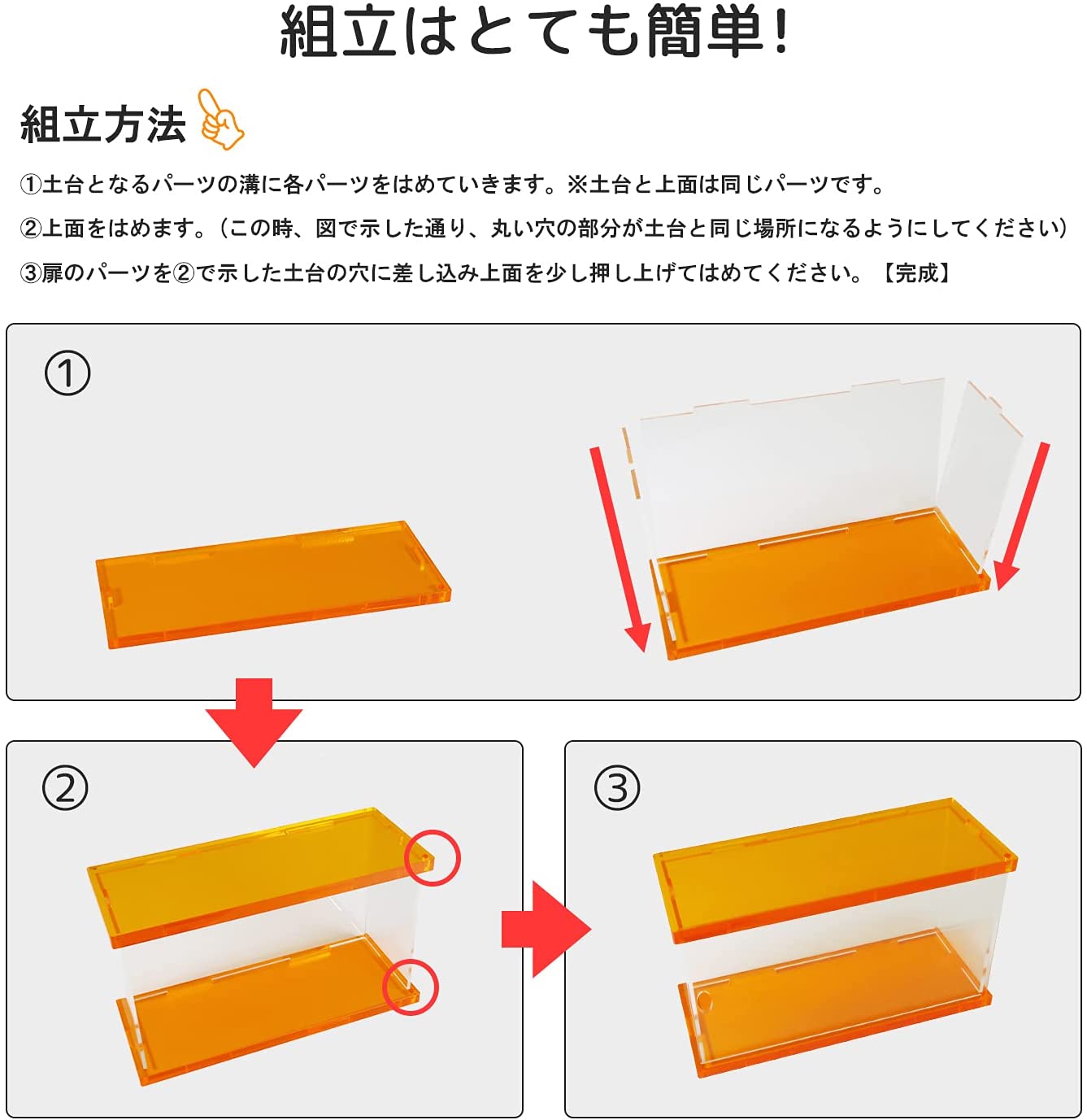 組立はとても簡単!

組立方法

①土台となるパーツの溝に各パーツをはめていきます。※土台と上面は同じパーツです。

②上面をはめます。(この時、図で示した通り、丸い穴の部分が土台と同じ場所になるようにしてください)

③扉のパーツを②で示した土台の穴に差し込み上面を少し押し上げてはめてください。【完成】

①

②

③