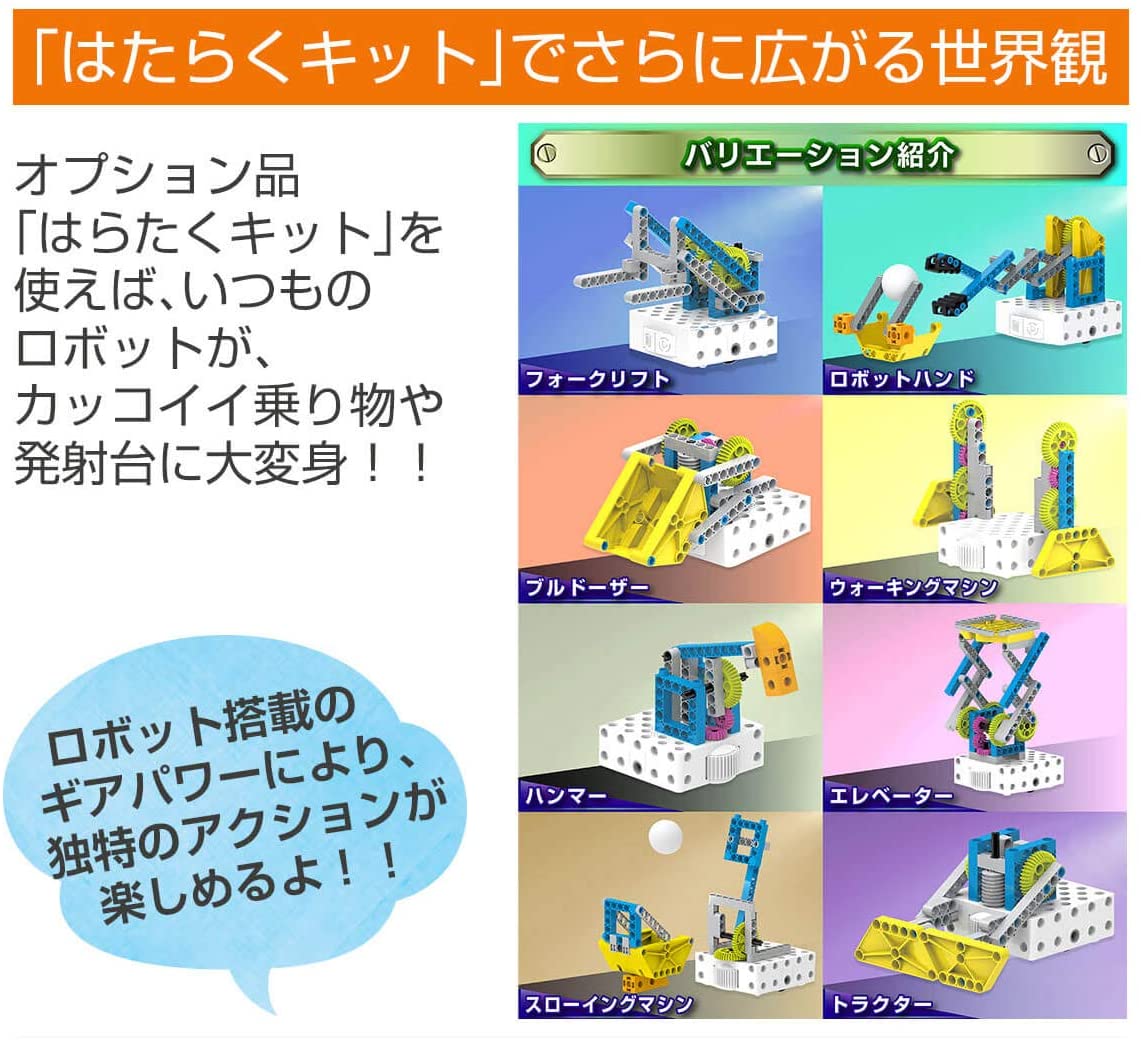 「はたらくキット」でさらに広がる世界観

オプション品
「はらたくキット」を
使えば、いつもの
ロボットが、
カッコイイ乗り物や
発射台に大変身！！

ロボット搭載の
ギアパワーにより、
独特のアクションが
楽しめるよ！！

バリエーション紹介

フォークリフト

ロボットハンド

ブルドーザー

ウォーキングマシン

ハンマー

エレベーター

スローイングマシン

トラクター