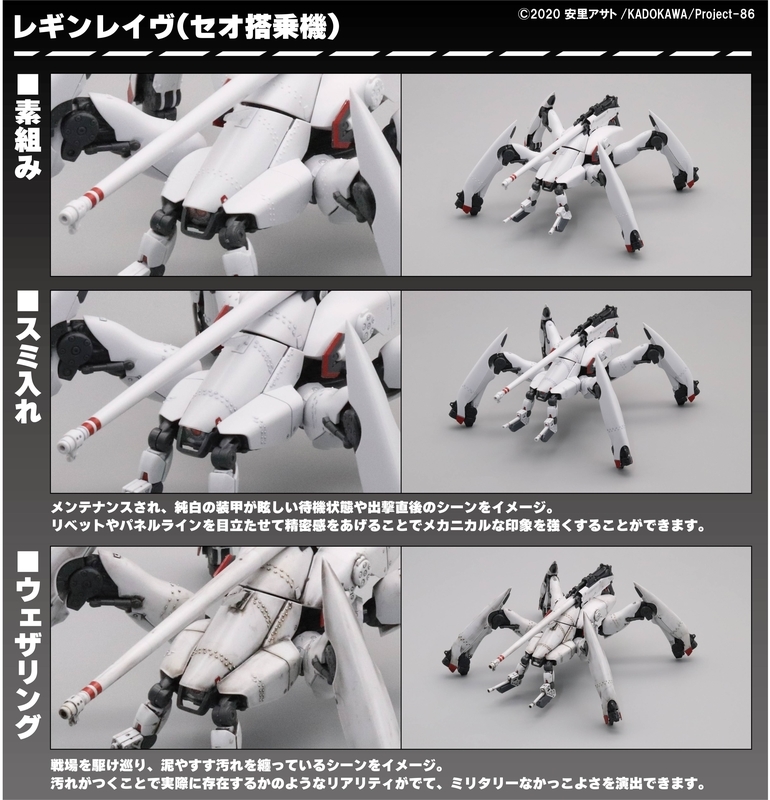 レギンレイヴ（セオ搭乗機）

©2020 安里アサト /KADOKAWA/Project-86

■素組み

■スミ入れ

メンテナンスされ、純白の装甲が眩しい待機状態や出撃直後のシーンをイメージ。
リベットやパネルラインを目立たせて精密感をあげることでメカニカルな印象を強くすることができます。

■ウェザリング

戦場を駆け巡り、泥やすす汚れを纏っているシーンをイメージ。
汚れがつくことで実際に存在するかのようなリアリティがでて、ミリタリーなかっこよさを演出できます。